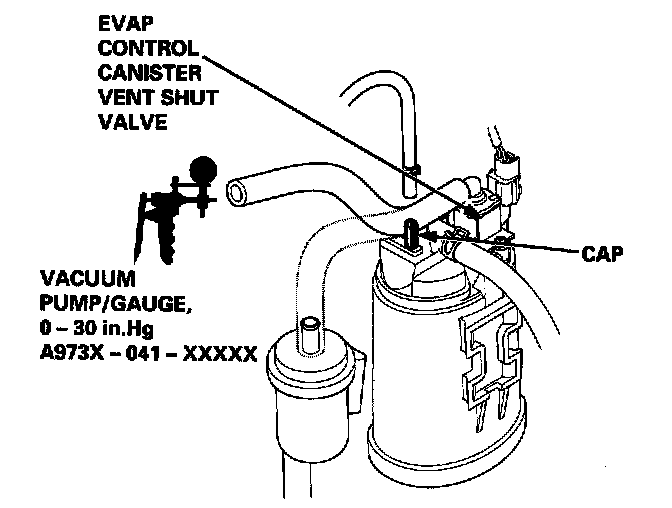 EVAP CONTROL CANISTER VENT SHUT VALVE

CAP

VACUUM PUMP/GAUGE, 0 – 30 in.Hg A973X – 041 – XXXXX