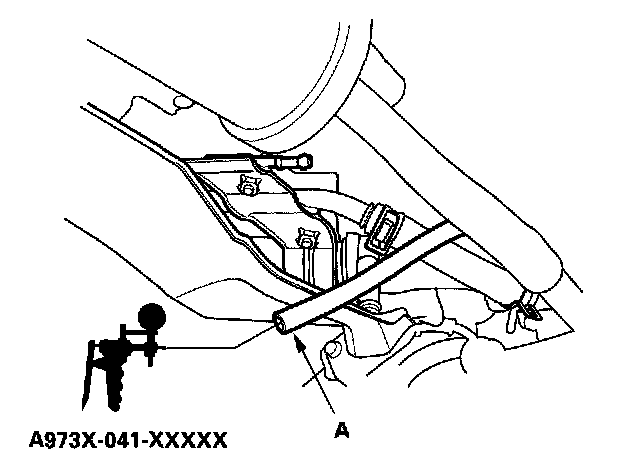 A973X-041-XXXXX

A