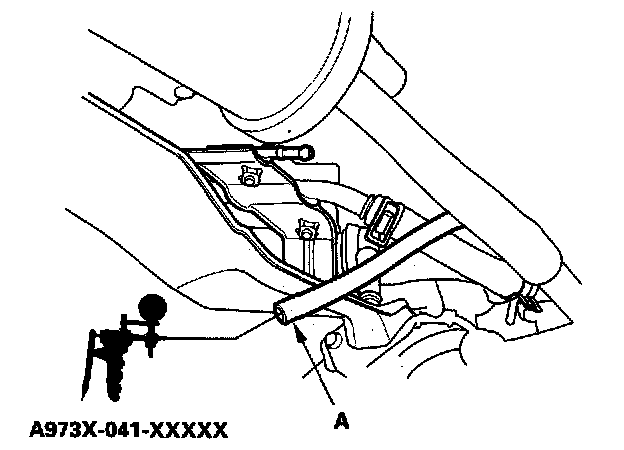 A973X-041-XXXXX

A