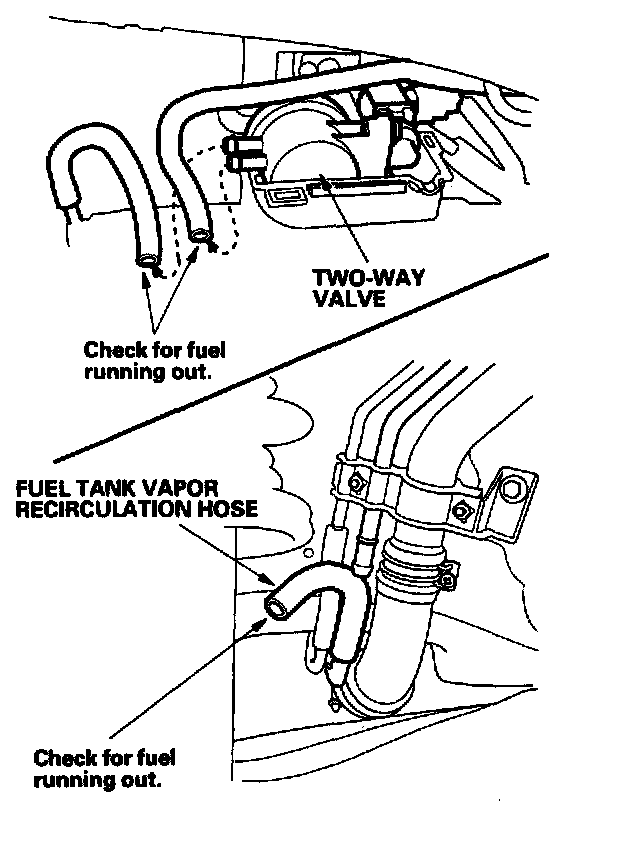 TWO-WAY VALVE

Check for fuel running out.

FUEL TANK VAPOR RECIRCULATION HOSE

Check for fuel running out.