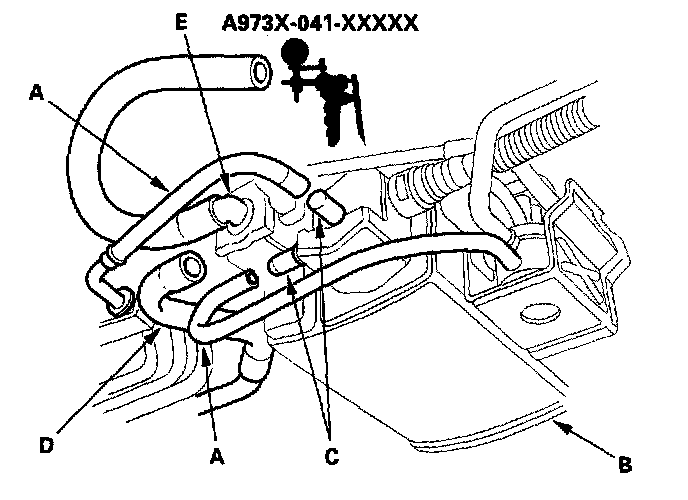 E
A973X-041-XXXXX
A
D
A
C
B