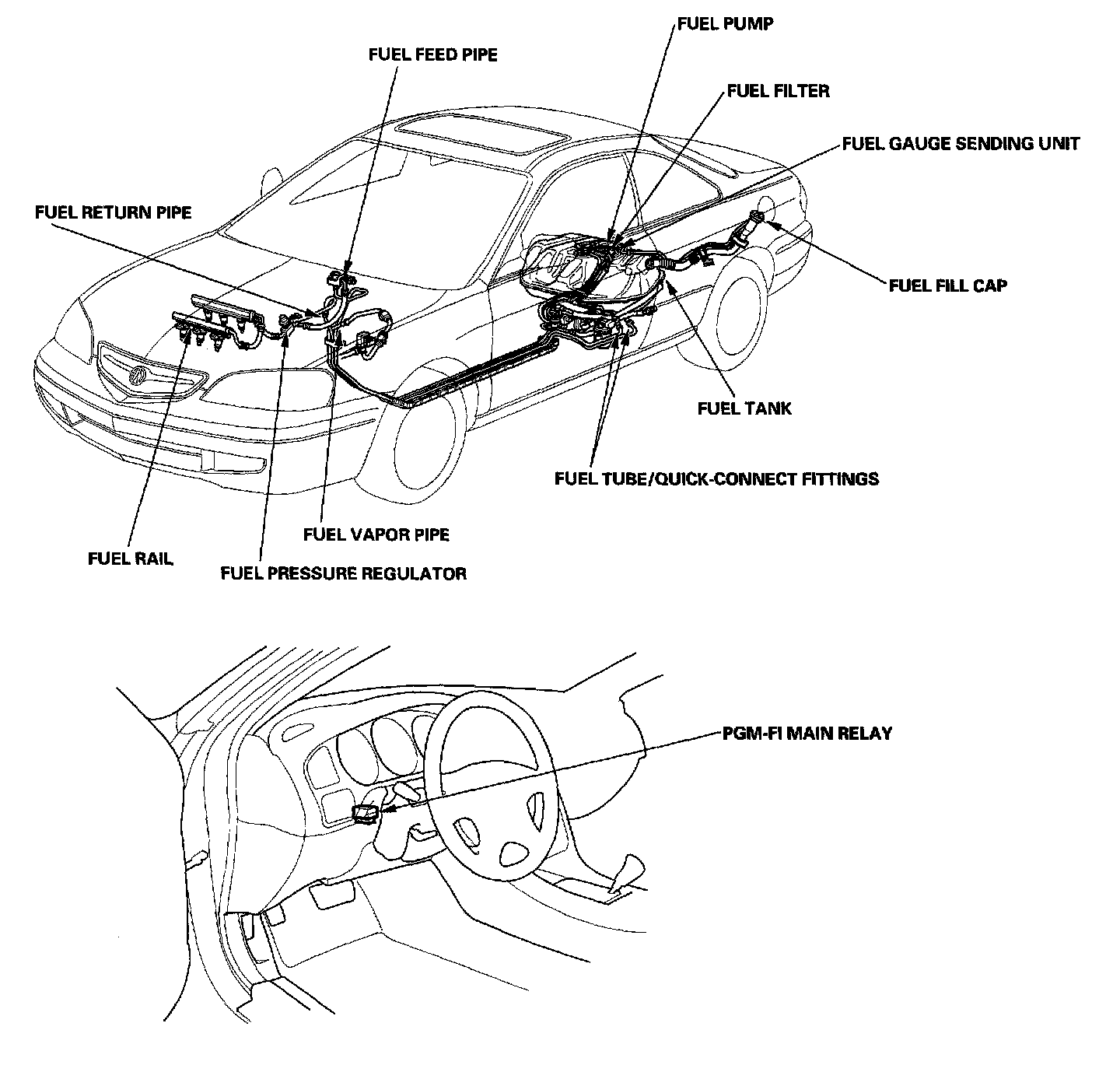 FUEL PUMP

FUEL FEED PIPE

FUEL FILTER

FUEL GAUGE SENDING UNIT

FUEL RETURN PIPE

FUEL FILL CAP

FUEL TANK

FUEL TUBE/QUICK-CONNECT FITTINGS

FUEL VAPOR PIPE

FUEL RAIL

FUEL PRESSURE REGULATOR

PGM-FI MAIN RELAY