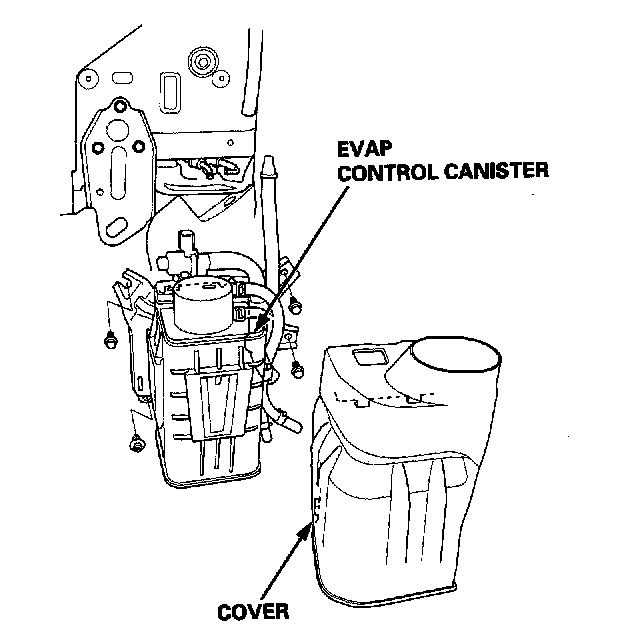 EVAP
CONTROL CANISTER

COVER