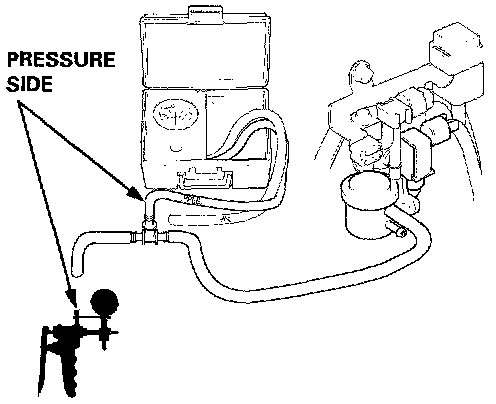 PRESSURE SIDE