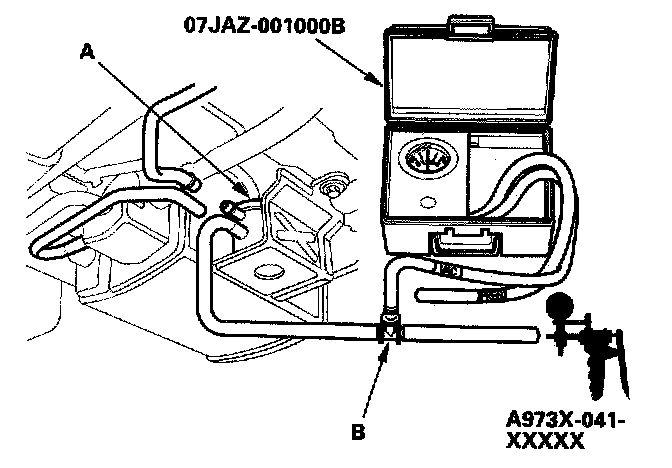 07JAZ-001000B

A

B

A973X-041-XXXXX