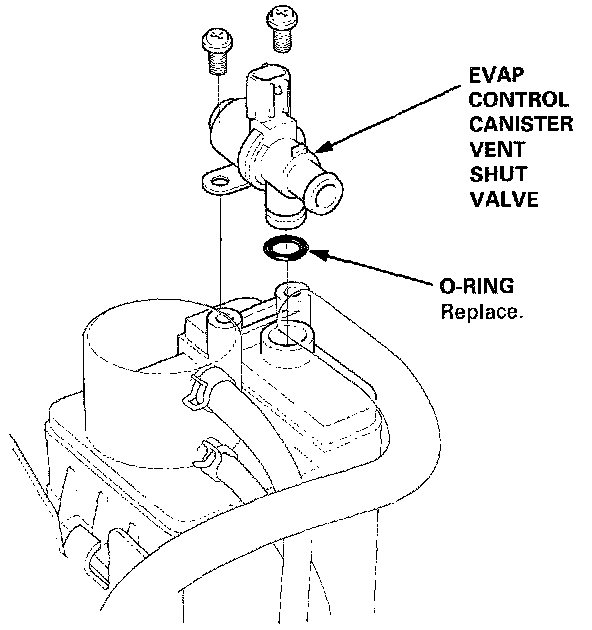 EVAP CONTROL CANISTER VENT SHUT VALVE

O-RING
Replace.