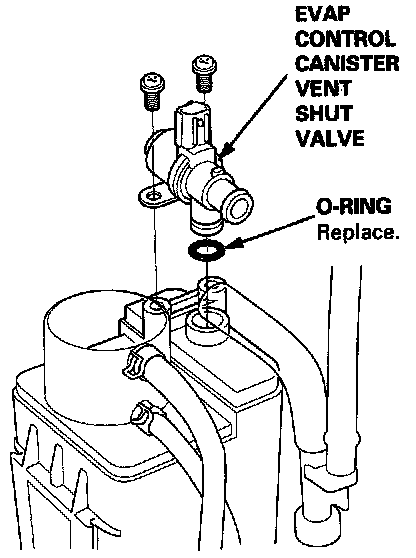 EVAP CONTROL CANISTER VENT SHUT VALVE

O-RING
Replace.