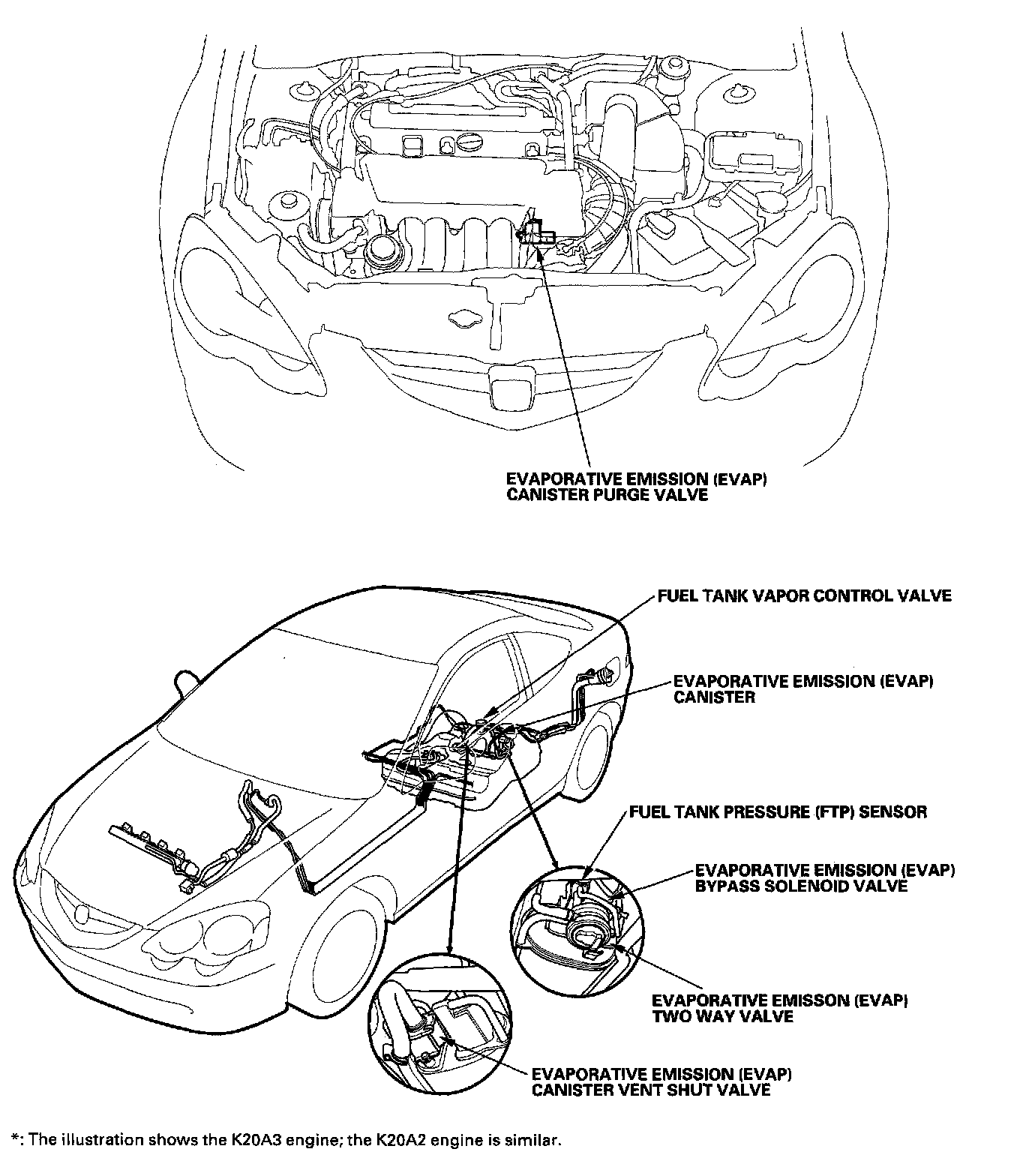 EVAPORATIVE EMISSION (EVAP)
CANISTER PURGE VALVE

FUEL TANK VAPOR CONTROL VALVE

EVAPORATIVE EMISSION (EVAP)
CANISTER

FUEL TANK PRESSURE (FTP) SENSOR

EVAPORATIVE EMISSION (EVAP)
BYPASS SOLENOID VALVE

EVAPORATIVE EMISSON (EVAP)
TWO WAY VALVE

EVAPORATIVE EMISSION (EVAP)
CANISTER VENT SHUT VALVE

*: The illustration shows the K20A3 engine; the K20A2 engine is similar.