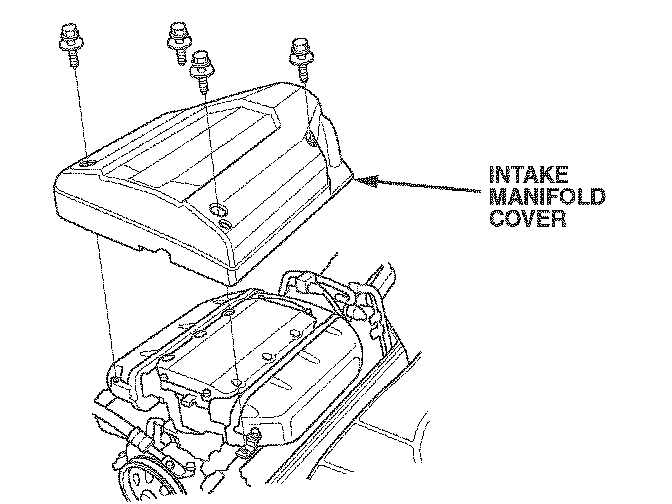 INTAKE
MANIFOLD
COVER