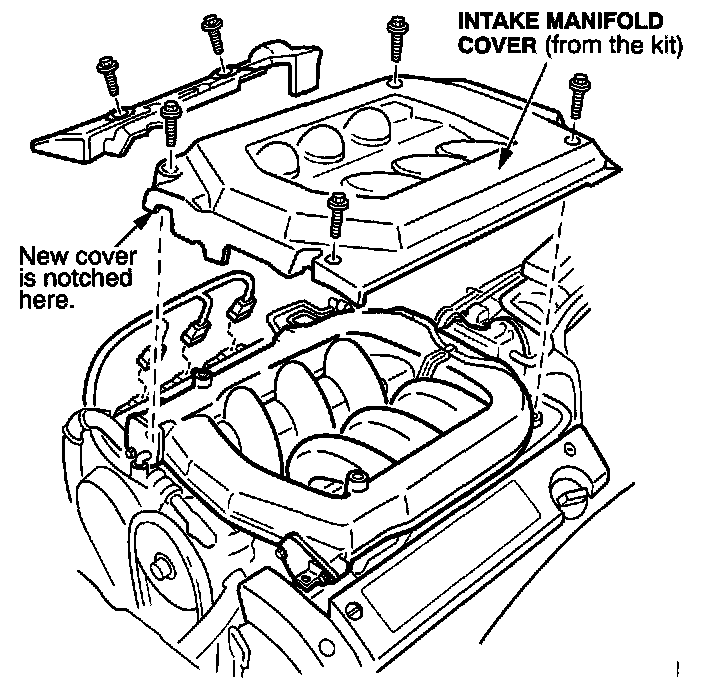 INTAKE MANIFOLD COVER (from the kit)

New cover is notched here.