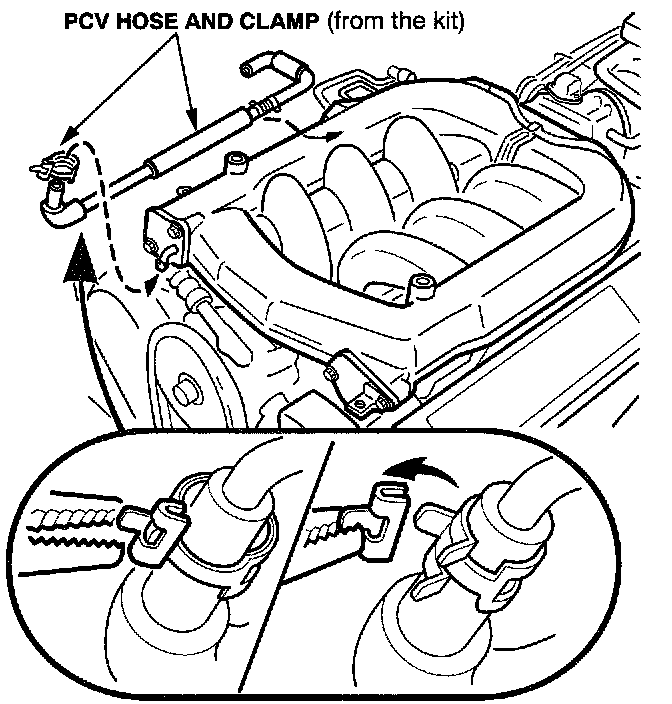 PCV HOSE AND CLAMP (from the kit)