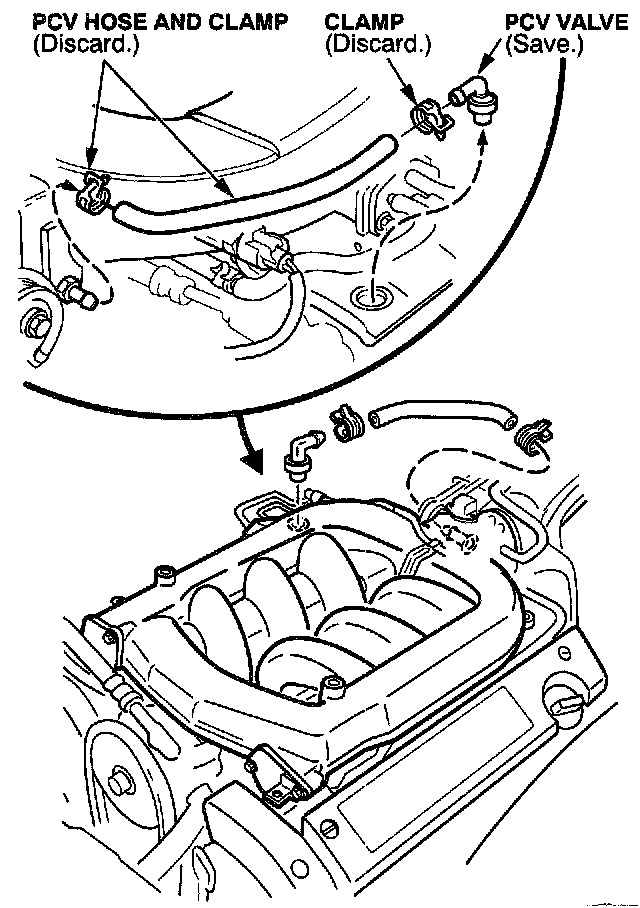 PCV HOSE AND CLAMP
(Discard.)

CLAMP
(Discard.)

PCV VALVE
(Save.)