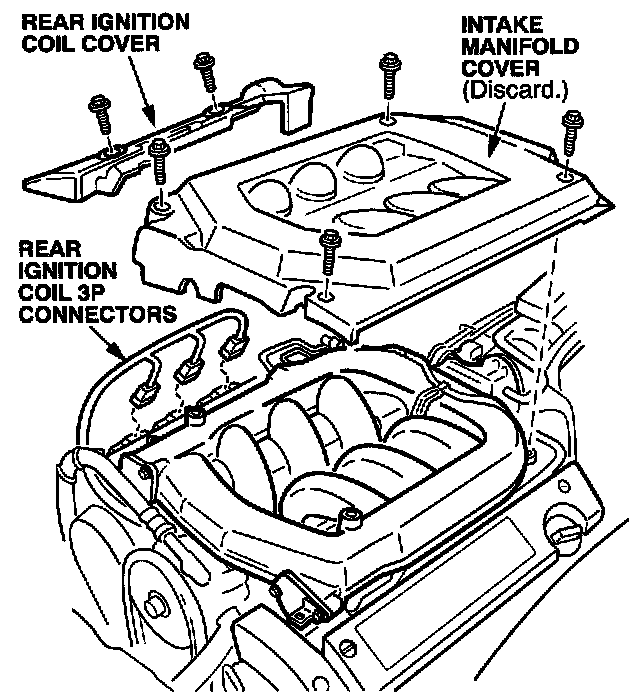 REAR IGNITION COIL COVER

INTAKE MANIFOLD COVER (Discard.)

REAR IGNITION COIL 3P CONNECTORS