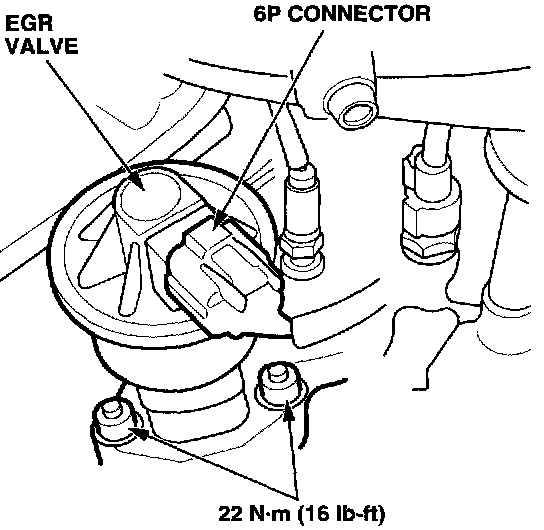 EGR VALVE

6P CONNECTOR

22 N·m (16 lb-ft)