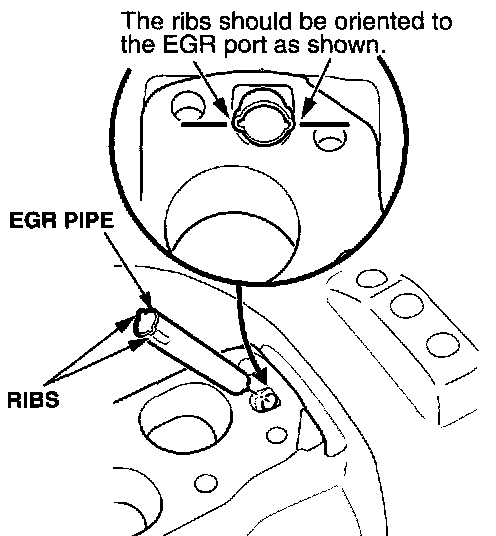 The ribs should be oriented to the EGR port as shown.

EGR PIPE

RIBS