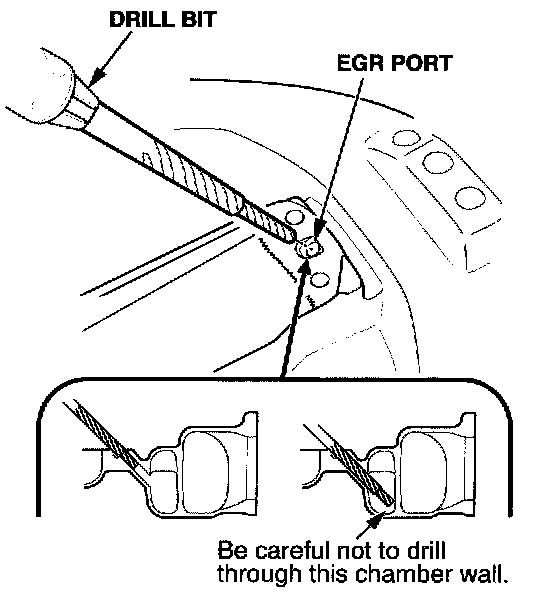 DRILL BIT

EGR PORT

Be careful not to drill through this chamber wall.