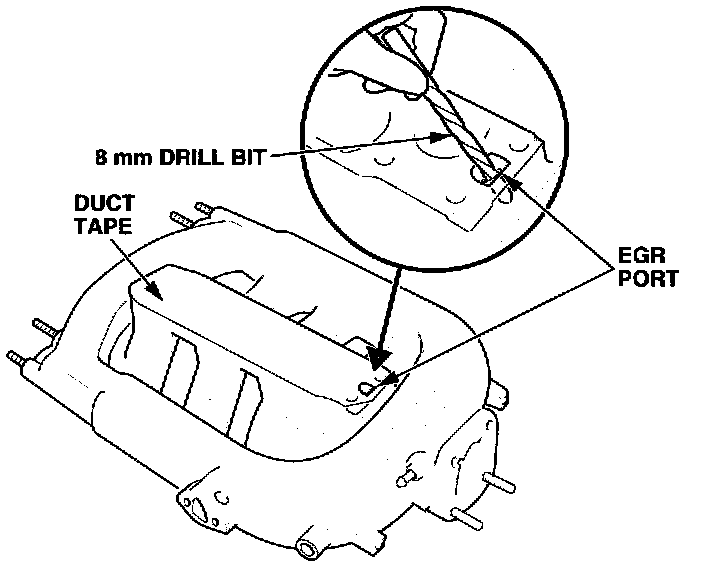 8 mm DRILL BIT

DUCT TAPE

EGR PORT