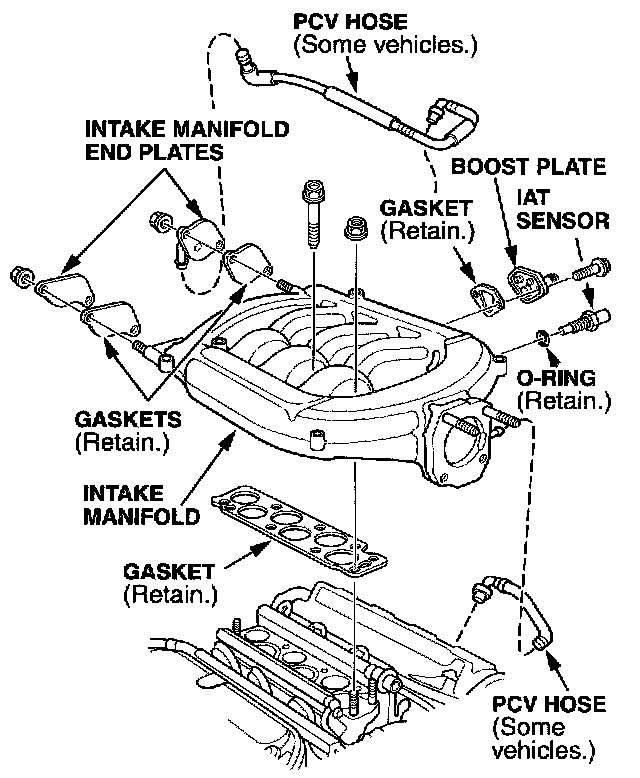 PCV HOSE
(Some vehicles.)

INTAKE MANIFOLD
END PLATES

BOOST PLATE

GASKET
(Retain.)

IAT
SENSOR

O-RING
(Retain.)

GASKETS
(Retain.)

INTAKE
MANIFOLD

GASKET
(Retain.)

PCV HOSE
(Some
vehicles.)