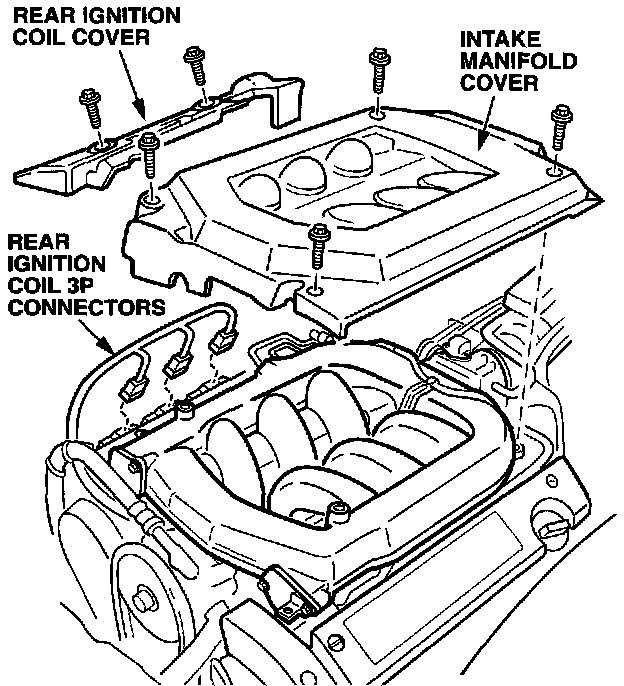 REAR IGNITION COIL COVER

INTAKE MANIFOLD COVER

REAR IGNITION COIL 3P CONNECTORS