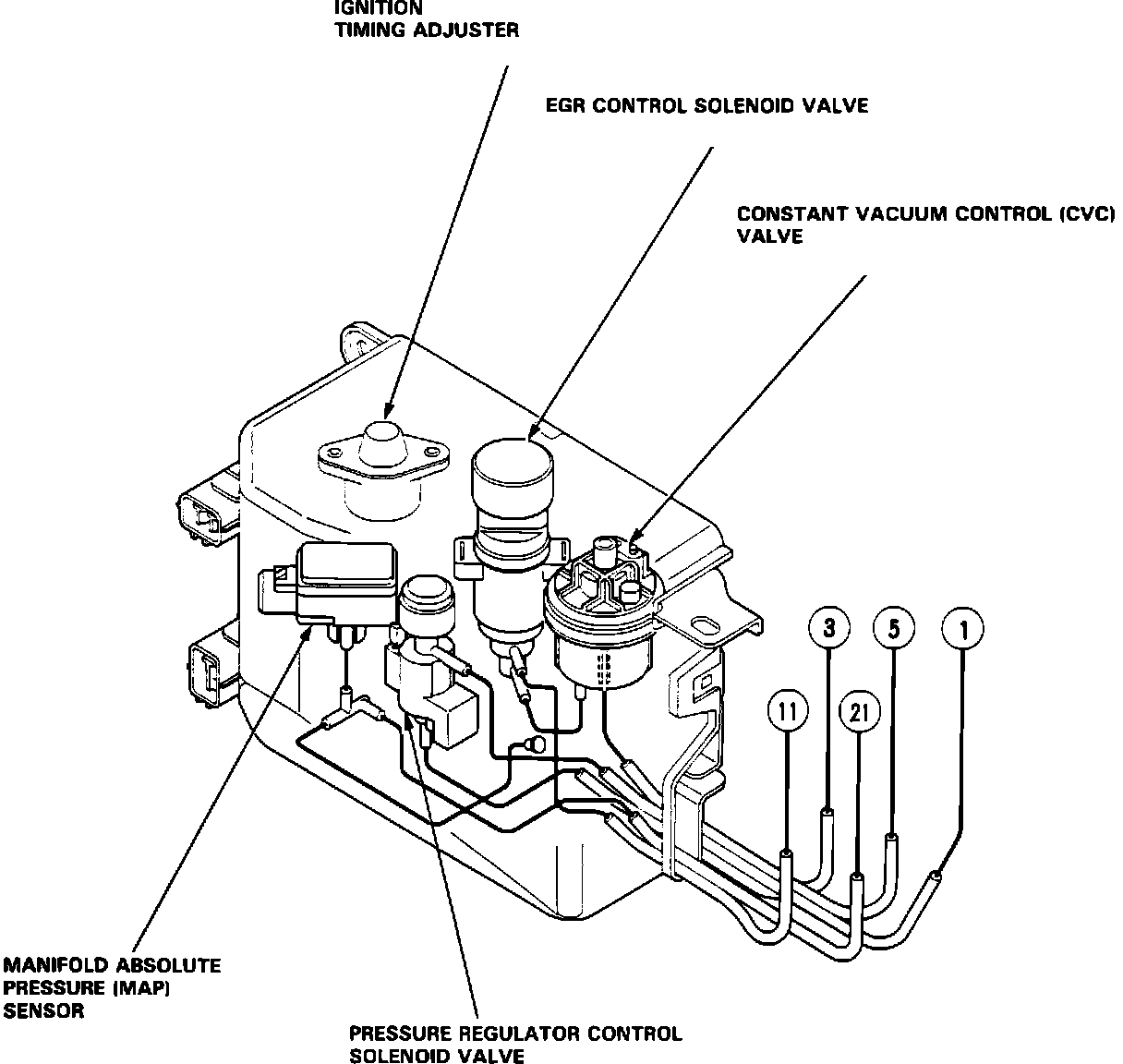 IGNITION TIMING ADJUSTER

EGR CONTROL SOLENOID VALVE

CONSTANT VACUUM CONTROL (CVC) VALVE

3

5

1

11

21

MANIFOLD ABSOLUTE PRESSURE (MAP) SENSOR

PRESSURE REGULATOR CONTROL SOLENOID VALVE