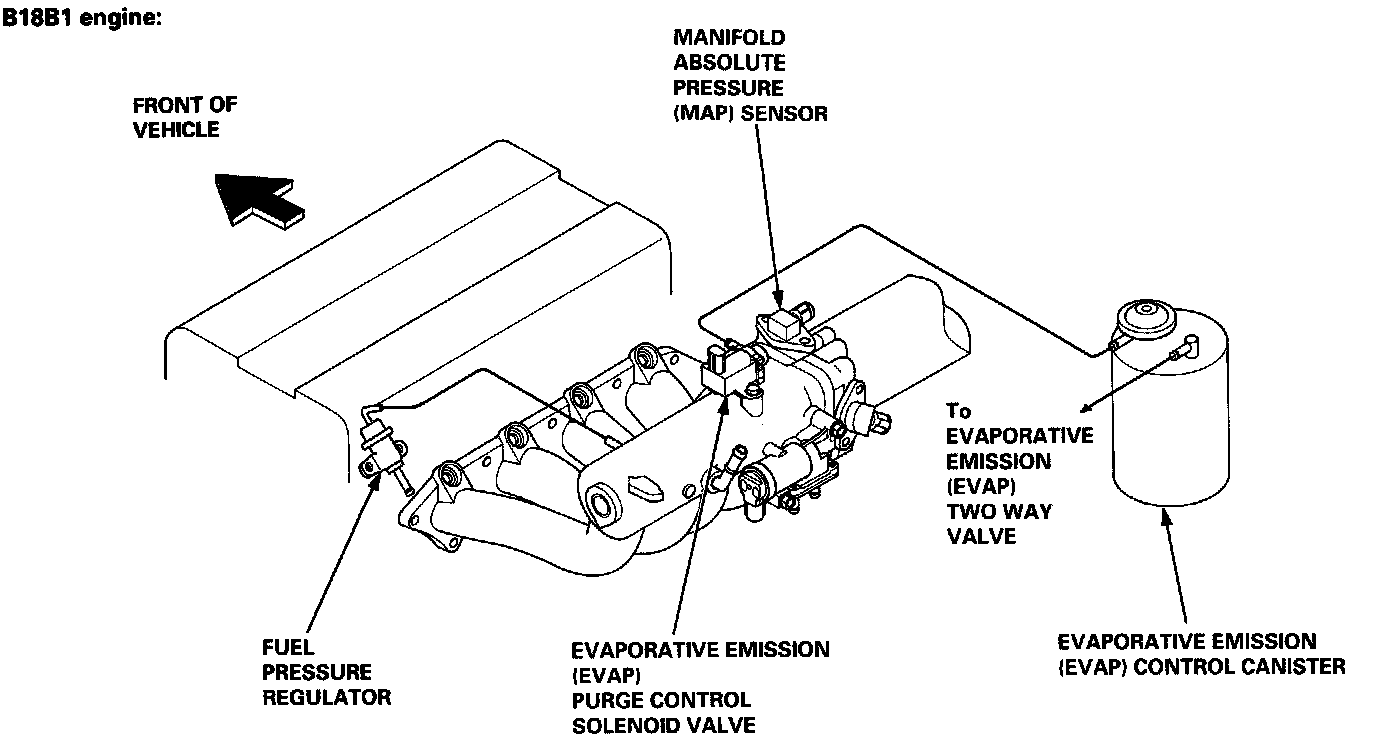 B18B1 engine:

FRONT OF VEHICLE

MANIFOLD ABSOLUTE PRESSURE (MAP) SENSOR

To EVAPORATIVE EMISSION (EVAP) TWO WAY VALVE

FUEL PRESSURE REGULATOR

EVAPORATIVE EMISSION (EVAP) PURGE CONTROL SOLENOID VALVE

EVAPORATIVE EMISSION (EVAP) CONTROL CANISTER