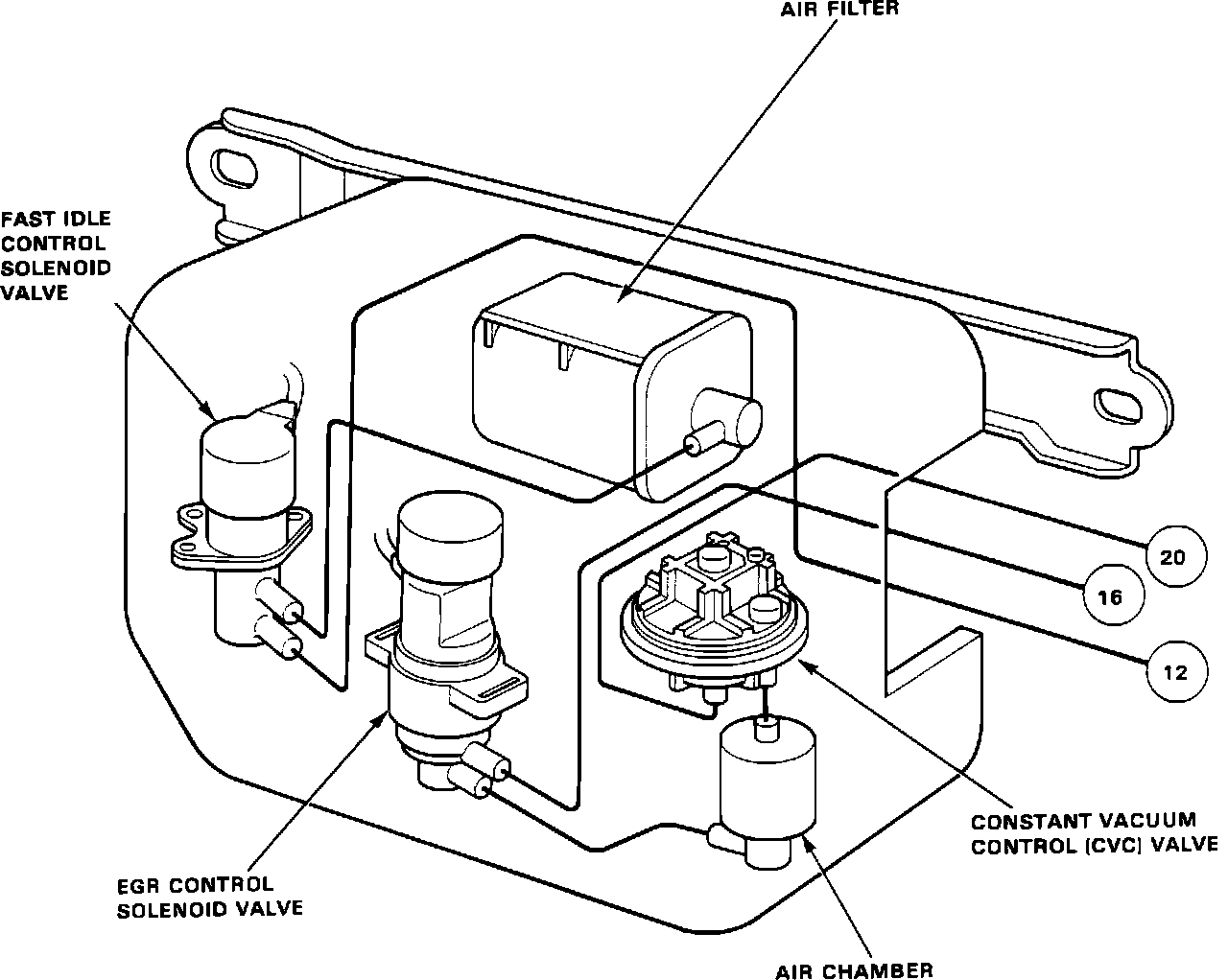 AIR FILTER

FAST IDLE CONTROL SOLENOID VALVE

20

16

12

CONSTANT VACUUM CONTROL (CVC) VALVE

EGR CONTROL SOLENOID VALVE

AIR CHAMBER