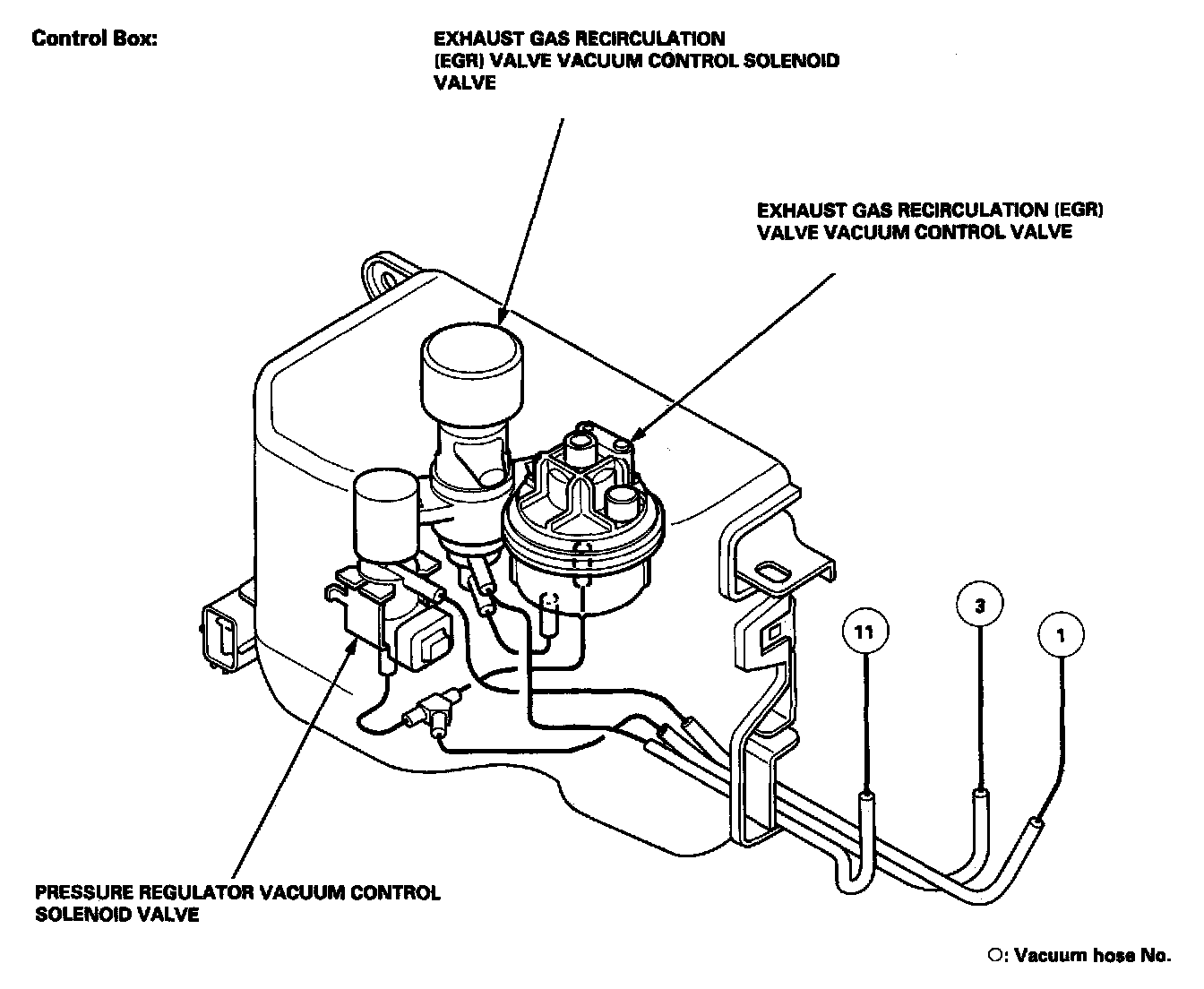 Control Box:

EXHAUST GAS RECIRCULATION (EGR) VALVE VACUUM CONTROL SOLENOID VALVE

EXHAUST GAS RECIRCULATION (EGR) VALVE VACUUM CONTROL VALVE

11

3

1

PRESSURE REGULATOR VACUUM CONTROL SOLENOID VALVE

○: Vacuum hose No.