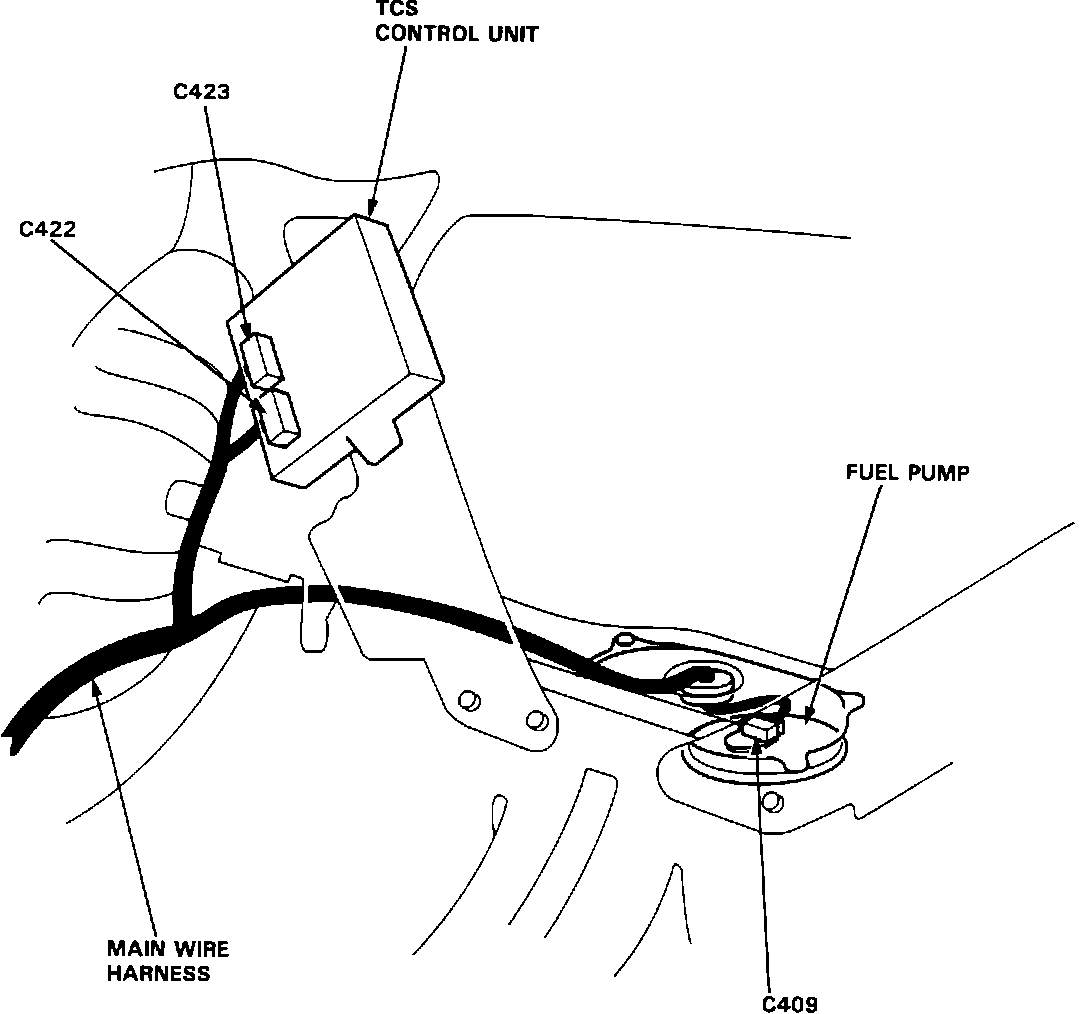 TCS
CONTROL UNIT

C423

C422

FUEL PUMP

MAIN WIRE
HARNESS

C409