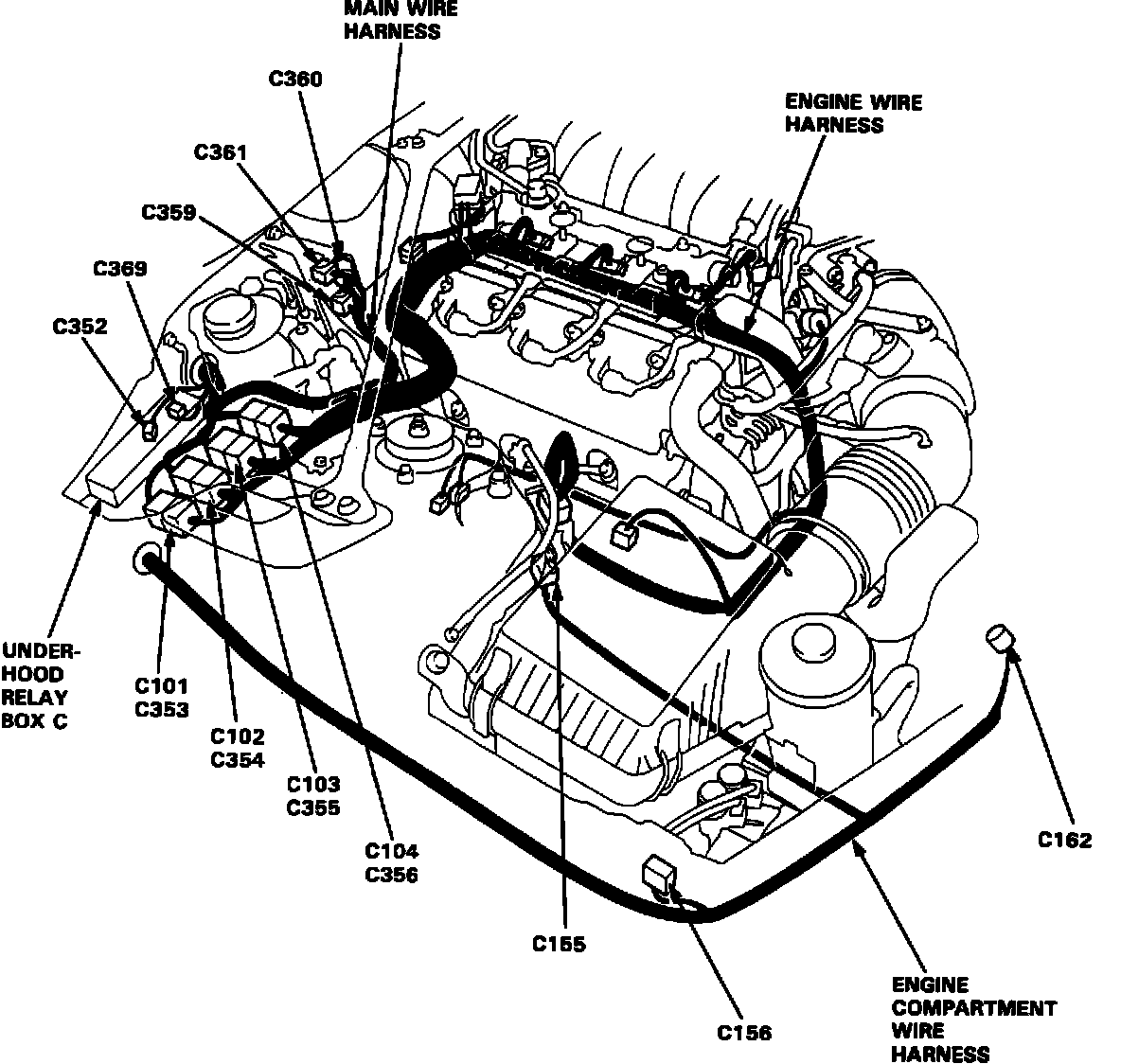 MAIN WIRE HARNESS

C360

ENGINE WIRE HARNESS

C361

C359

C369

C352

UNDER-HOOD RELAY BOX C

C101
C353

C102
C354

C103
C355

C104
C356

C155

C156

C162

ENGINE COMPARTMENT WIRE HARNESS