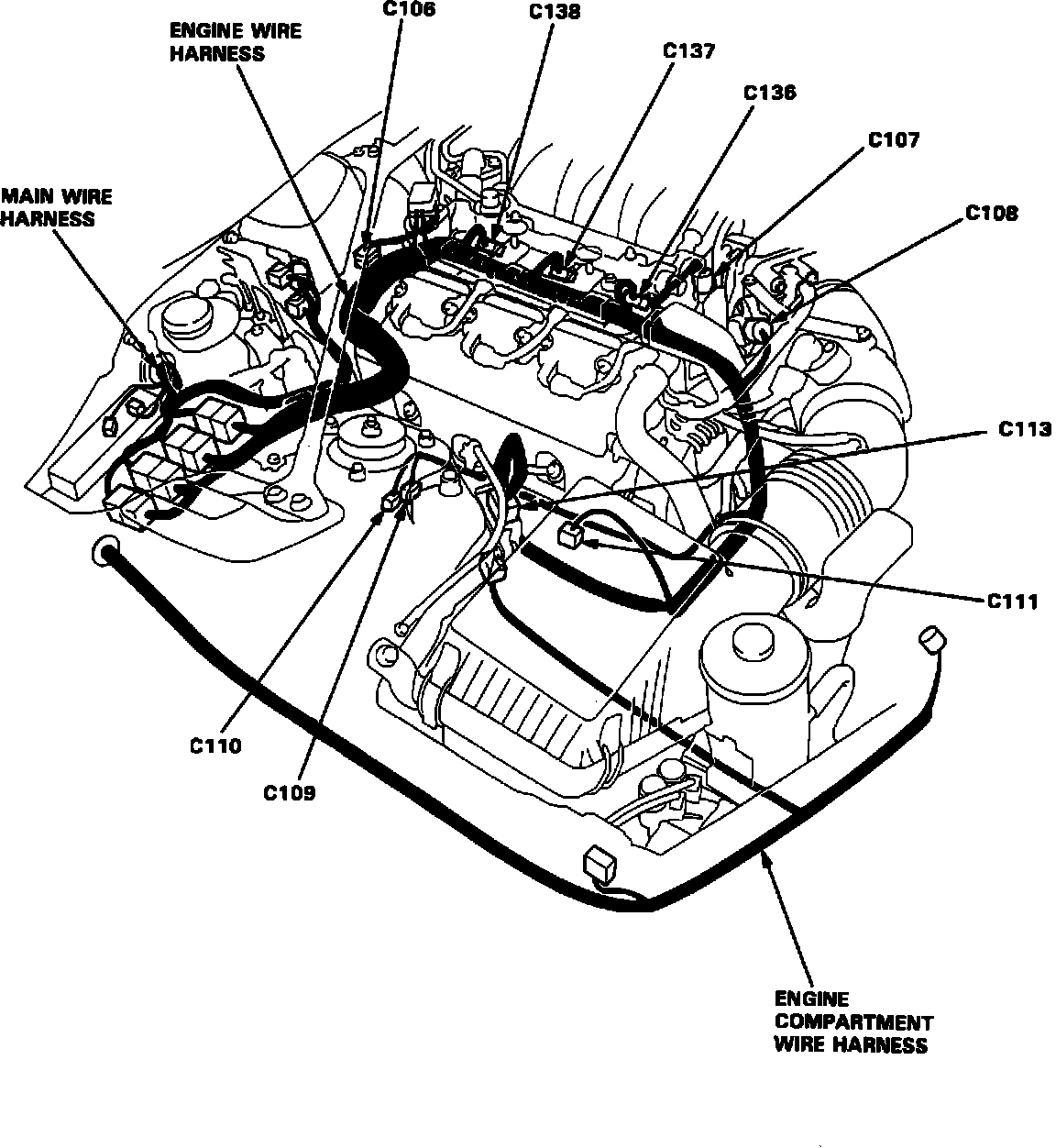 ENGINE WIRE HARNESS

C106

C138

C137

C136

C107

C108

MAIN WIRE HARNESS

C113

C111

C110

C109

ENGINE COMPARTMENT WIRE HARNESS