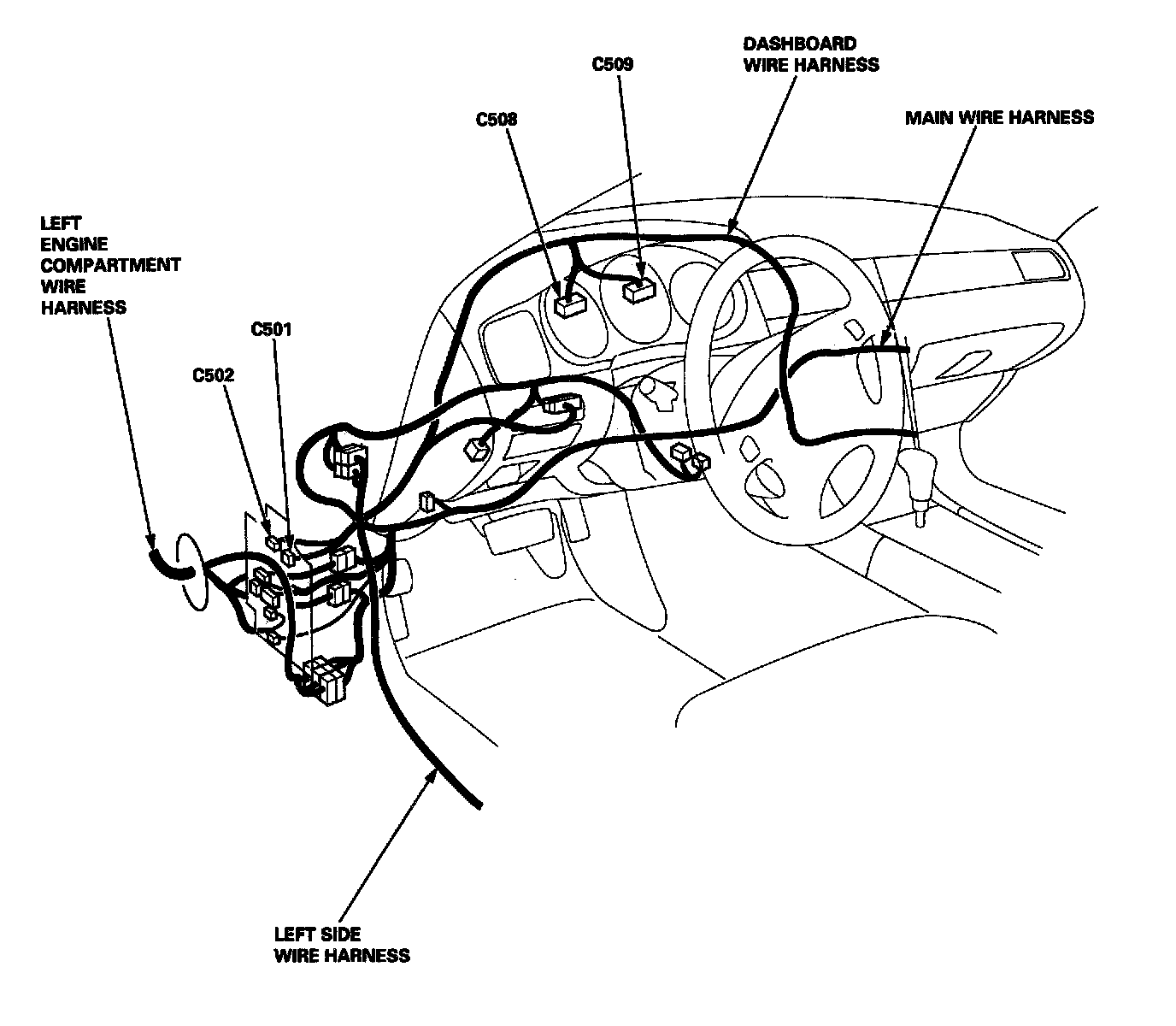 DASHBOARD
WIRE HARNESS

C509

C508

MAIN WIRE HARNESS

LEFT
ENGINE
COMPARTMENT
WIRE
HARNESS

C501

C502

LEFT SIDE
WIRE HARNESS