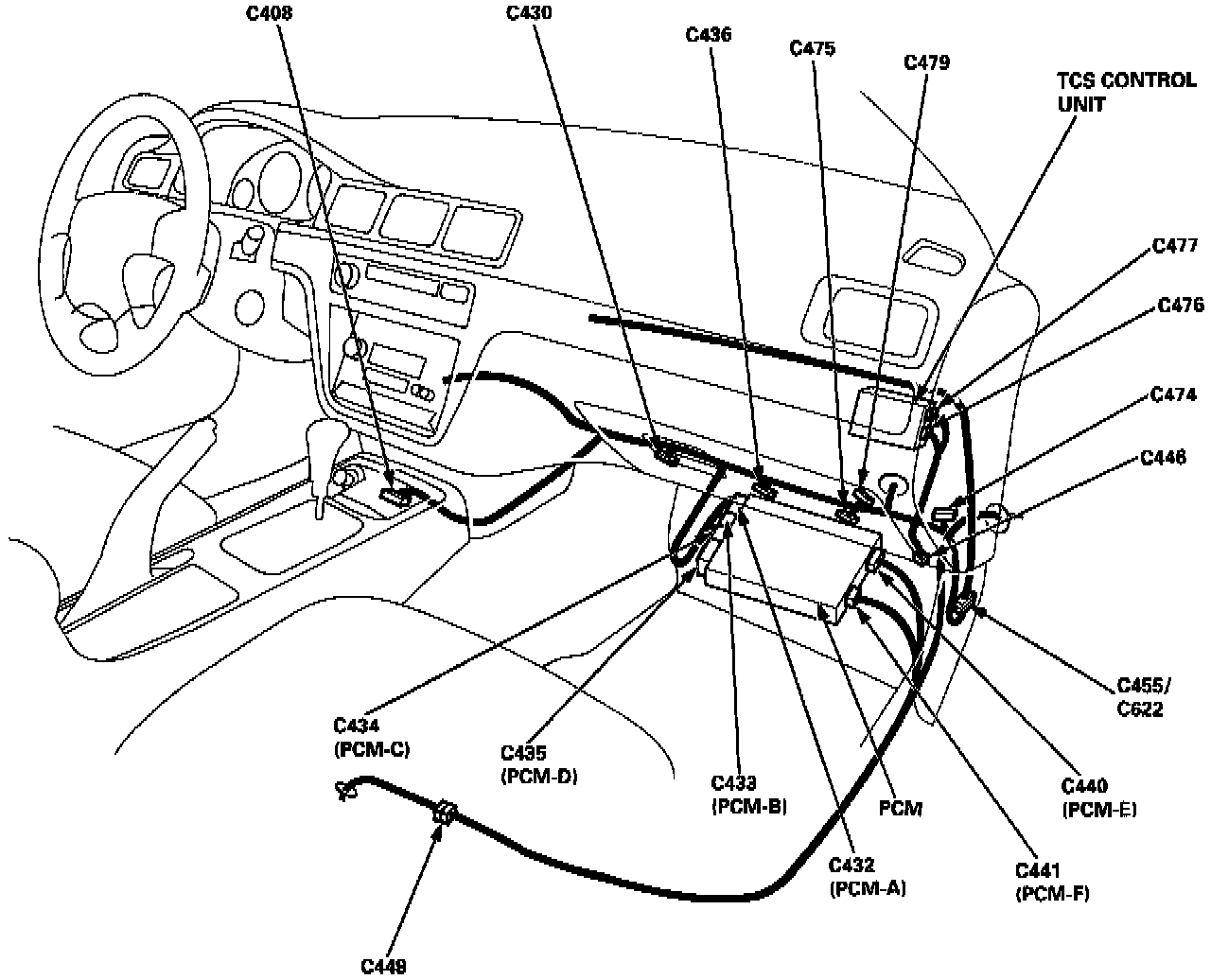 C408
C430
C436
C475
C479
TCS CONTROL UNIT
C477
C476
C474
C446
C455/ C622
C440 (PCM-E)
C441 (PCM-F)
PCM
C432 (PCM-A)
C433 (PCM-B)
C435 (PCM-D)
C434 (PCM-C)
C449