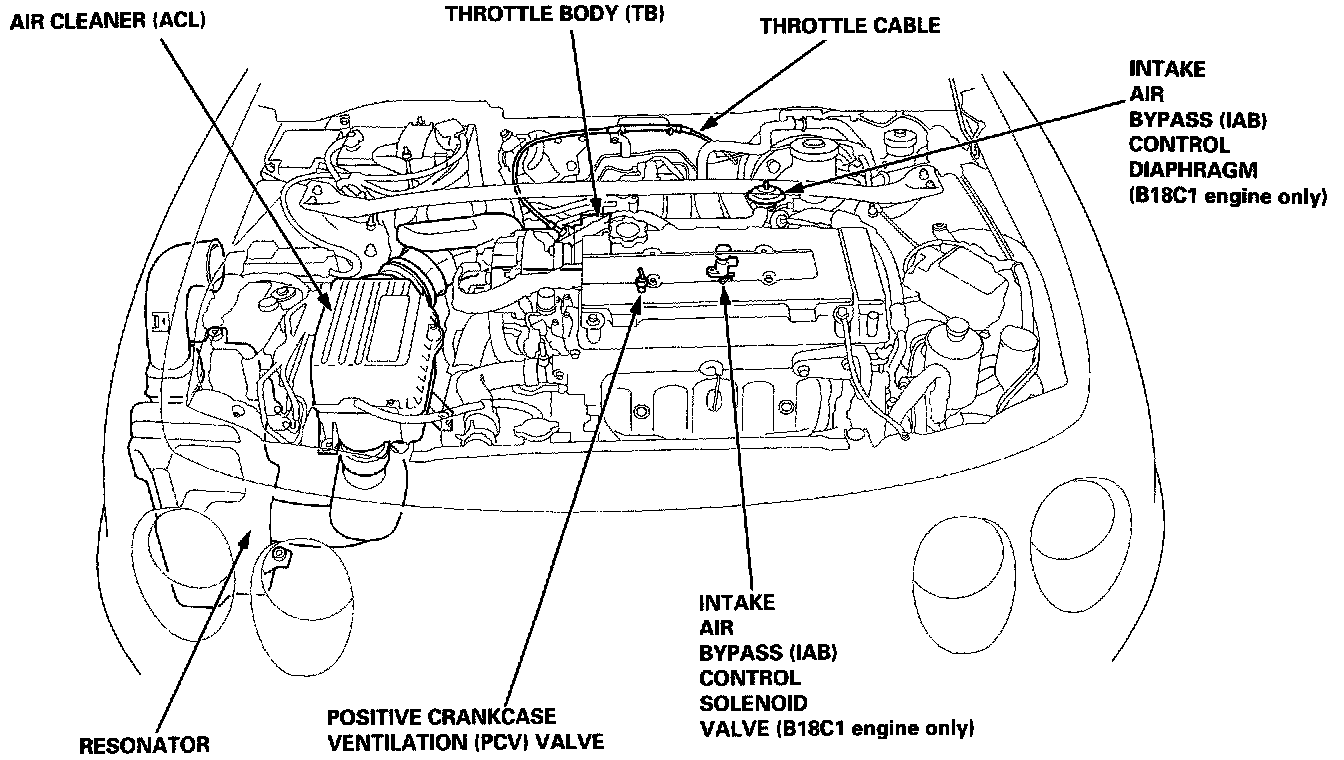 AIR CLEANER (ACL)

THROTTLE BODY (TB)

THROTTLE CABLE

INTAKE AIR BYPASS (IAB) CONTROL DIAPHRAGM (B18C1 engine only)

INTAKE AIR BYPASS (IAB) CONTROL SOLENOID VALVE (B18C1 engine only)

POSITIVE CRANKCASE VENTILATION (PCV) VALVE

RESONATOR