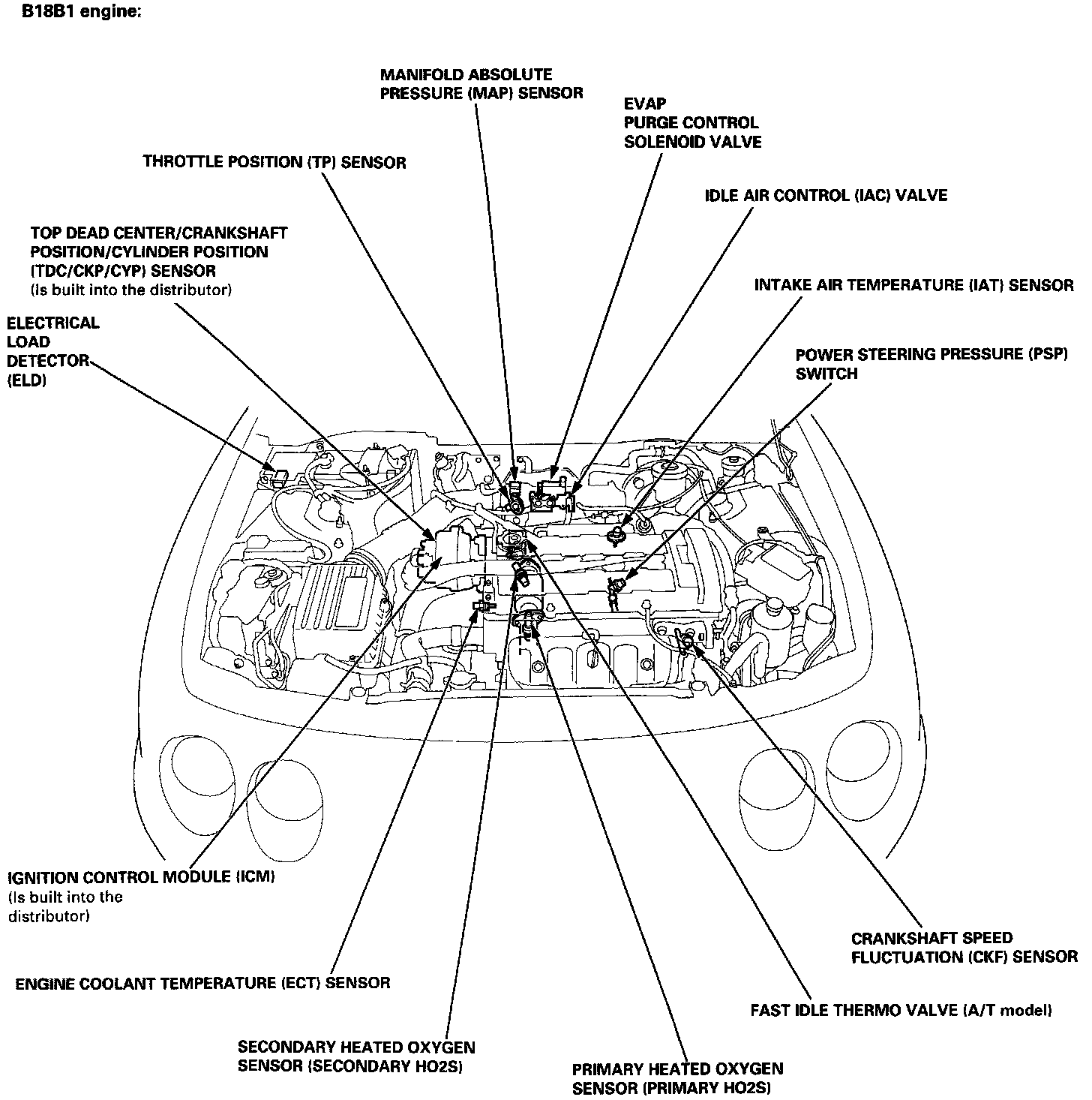 B18B1 engine:

MANIFOLD ABSOLUTE PRESSURE (MAP) SENSOR

EVAP PURGE CONTROL SOLENOID VALVE

THROTTLE POSITION (TP) SENSOR

IDLE AIR CONTROL (IAC) VALVE

TOP DEAD CENTER/CRANKSHAFT POSITION/CYLINDER POSITION (TDC/CKP/CYP) SENSOR (Is built into the distributor)

INTAKE AIR TEMPERATURE (IAT) SENSOR

ELECTRICAL LOAD DETECTOR (ELD)

POWER STEERING PRESSURE (PSP) SWITCH

IGNITION CONTROL MODULE (ICM) (Is built into the distributor)

CRANKSHAFT SPEED FLUCTUATION (CKF) SENSOR

ENGINE COOLANT TEMPERATURE (ECT) SENSOR

FAST IDLE THERMO VALVE (A/T model)

SECONDARY HEATED OXYGEN SENSOR (SECONDARY HO2S)

PRIMARY HEATED OXYGEN SENSOR (PRIMARY HO2S)