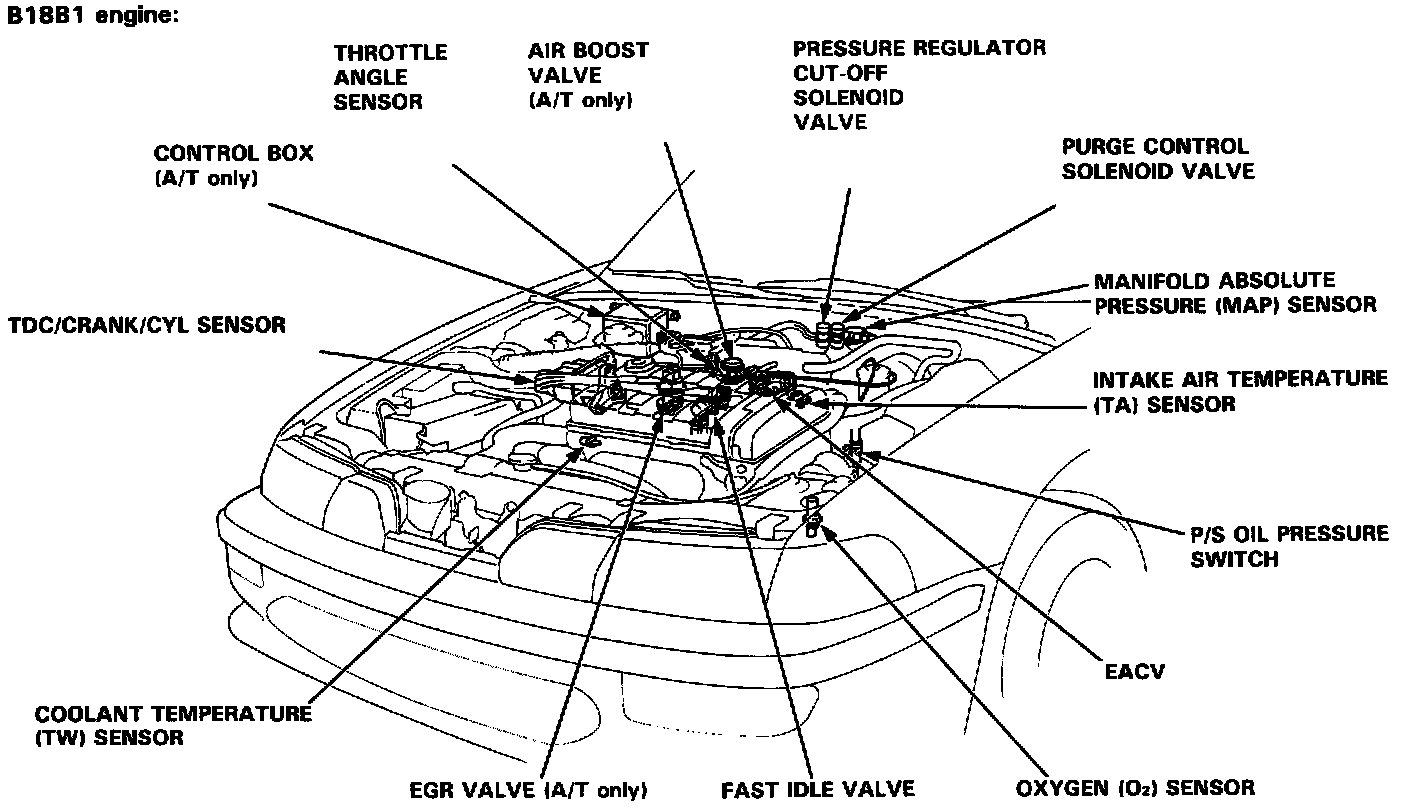 B18B1 engine:

THROTTLE ANGLE SENSOR

AIR BOOST VALVE (A/T only)

PRESSURE REGULATOR CUT-OFF SOLENOID VALVE

CONTROL BOX (A/T only)

PURGE CONTROL SOLENOID VALVE

MANIFOLD ABSOLUTE PRESSURE (MAP) SENSOR

TDC/CRANK/CYL SENSOR

INTAKE AIR TEMPERATURE (TA) SENSOR

P/S OIL PRESSURE SWITCH

EACV

COOLANT TEMPERATURE (TW) SENSOR

EGR VALVE (A/T only)

FAST IDLE VALVE

OXYGEN ($O_2$) SENSOR