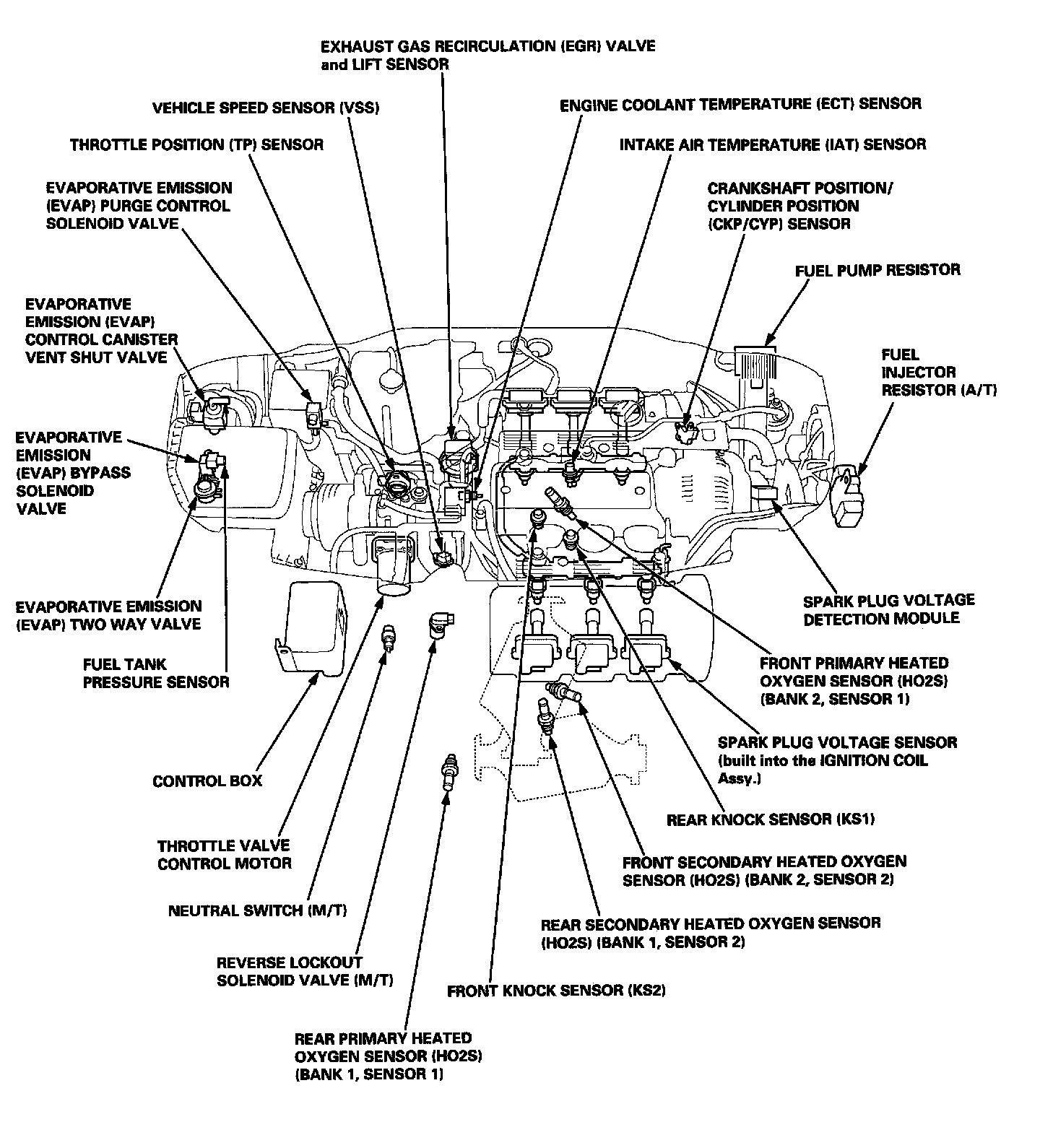 EXHAUST GAS RECIRCULATION (EGR) VALVE and LIFT SENSOR

VEHICLE SPEED SENSOR (VSS)

ENGINE COOLANT TEMPERATURE (ECT) SENSOR

THROTTLE POSITION (TP) SENSOR

INTAKE AIR TEMPERATURE (IAT) SENSOR

EVAPORATIVE EMISSION (EVAP) PURGE CONTROL SOLENOID VALVE

CRANKSHAFT POSITION/ CYLINDER POSITION (CKP/CYP) SENSOR

FUEL PUMP RESISTOR

EVAPORATIVE EMISSION (EVAP) CONTROL CANISTER VENT SHUT VALVE

FUEL INJECTOR RESISTOR (A/T)

EVAPORATIVE EMISSION (EVAP) BYPASS SOLENOID VALVE

EVAPORATIVE EMISSION (EVAP) TWO WAY VALVE

SPARK PLUG VOLTAGE DETECTION MODULE

FUEL TANK PRESSURE SENSOR

FRONT PRIMARY HEATED OXYGEN SENSOR (HO2S) (BANK 2, SENSOR 1)

SPARK PLUG VOLTAGE SENSOR (built into the IGNITION COIL Assy.)

CONTROL BOX

REAR KNOCK SENSOR (KS1)

THROTTLE VALVE CONTROL MOTOR

FRONT SECONDARY HEATED OXYGEN SENSOR (HO2S) (BANK 2, SENSOR 2)

NEUTRAL SWITCH (M/T)

REAR SECONDARY HEATED OXYGEN SENSOR (HO2S) (BANK 1, SENSOR 2)

REVERSE LOCKOUT SOLENOID VALVE (M/T)

FRONT KNOCK SENSOR (KS2)

REAR PRIMARY HEATED OXYGEN SENSOR (HO2S) (BANK 1, SENSOR 1)