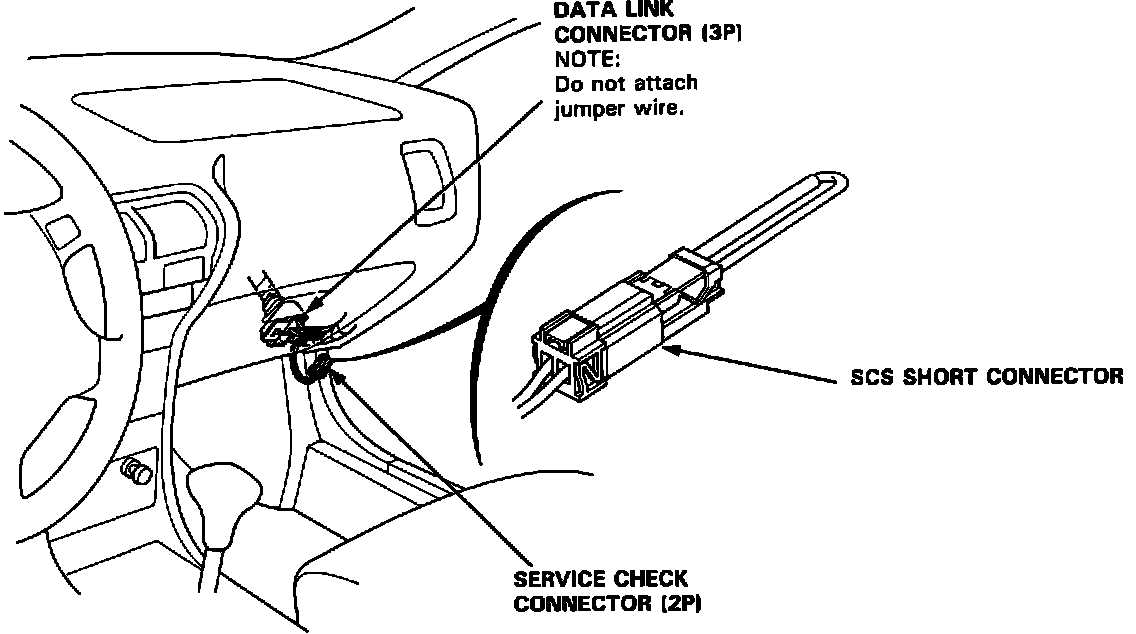 DATA LINK CONNECTOR (3P)
NOTE:
Do not attach jumper wire.

SCS SHORT CONNECTOR

SERVICE CHECK CONNECTOR (2P)