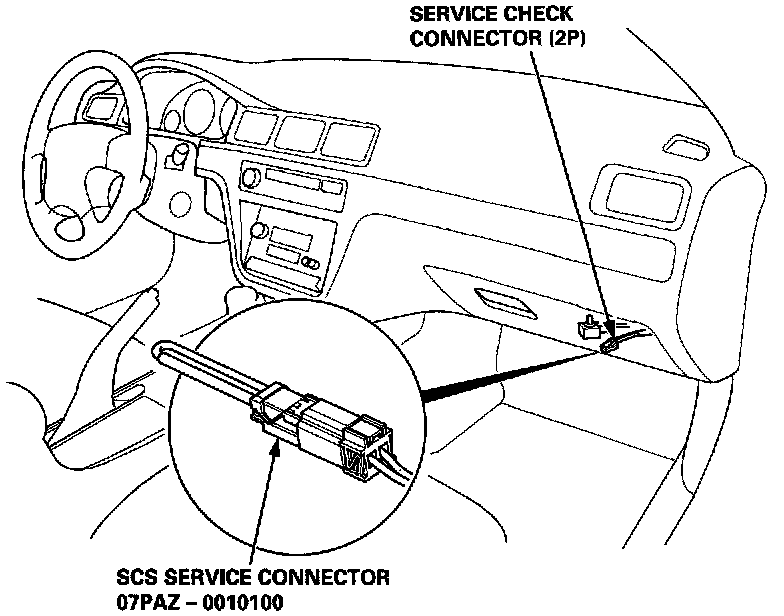 SERVICE CHECK CONNECTOR (2P)

SCS SERVICE CONNECTOR
07PAZ – 0010100