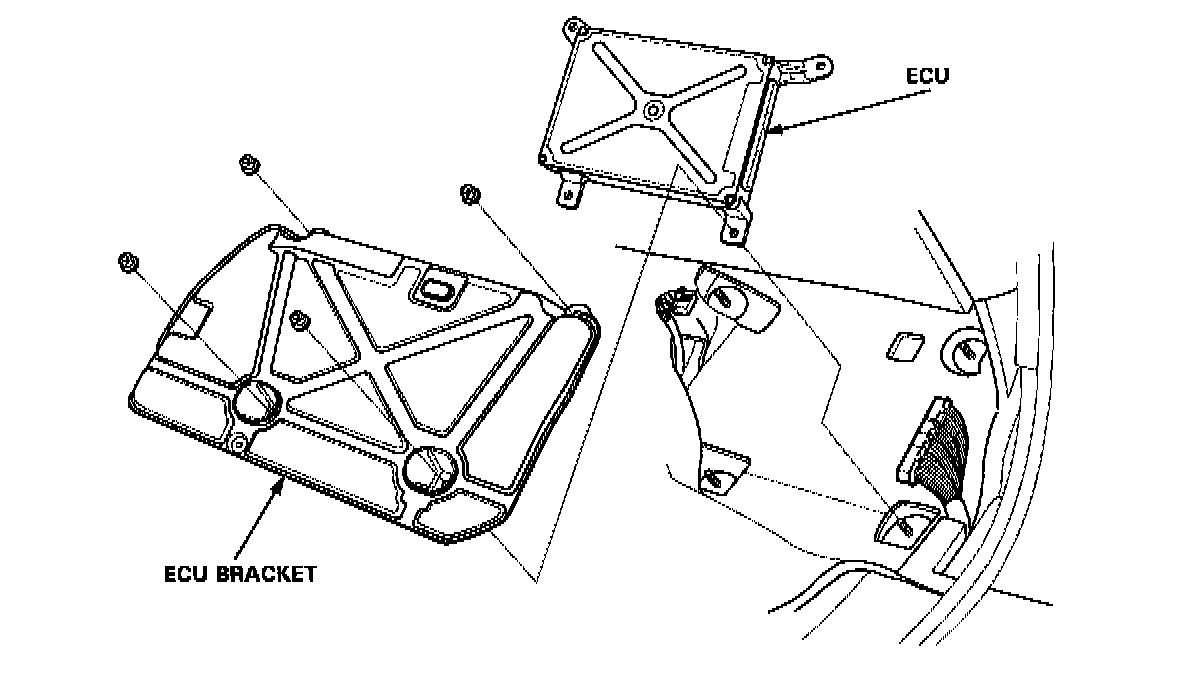 ECU

ECU BRACKET