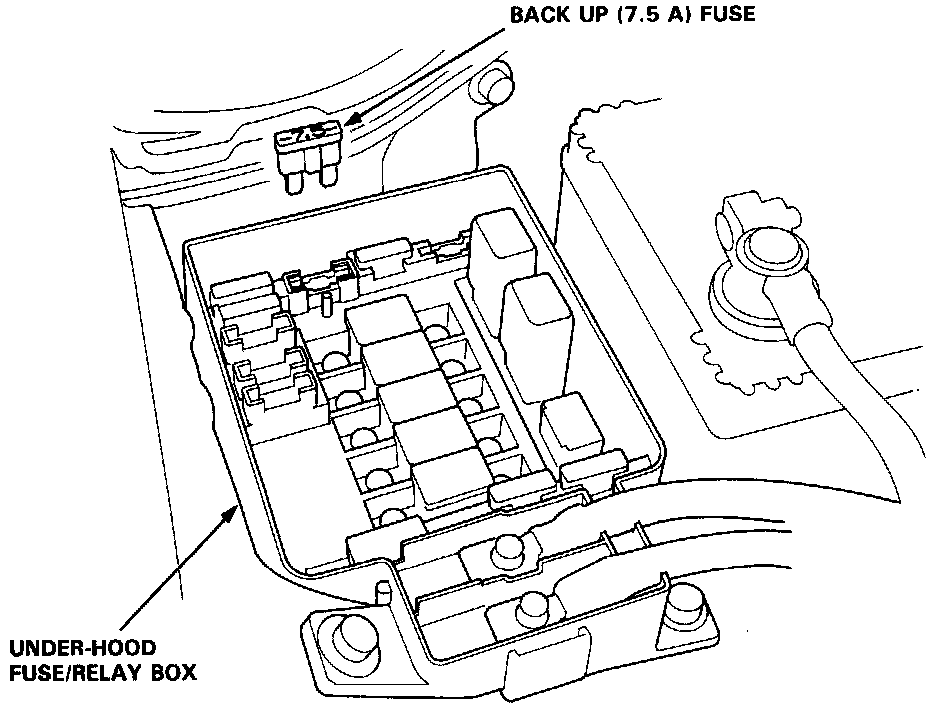 BACK UP (7.5 A) FUSE

7.5

UNDER-HOOD FUSE/RELAY BOX