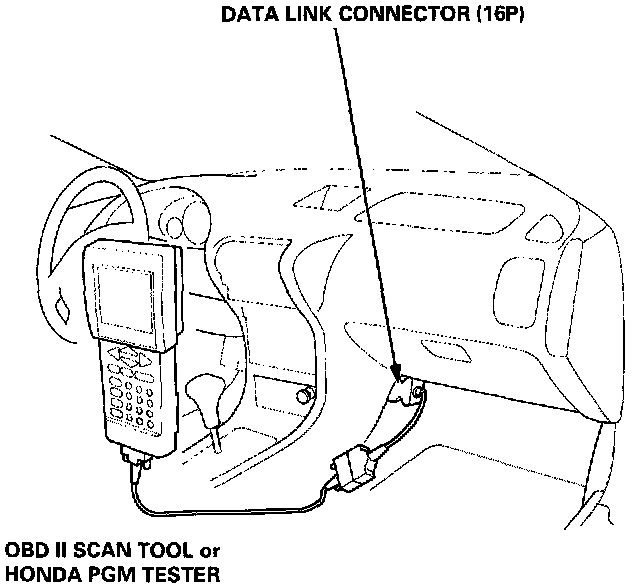 DATA LINK CONNECTOR (16P)

OBD II SCAN TOOL or
HONDA PGM TESTER