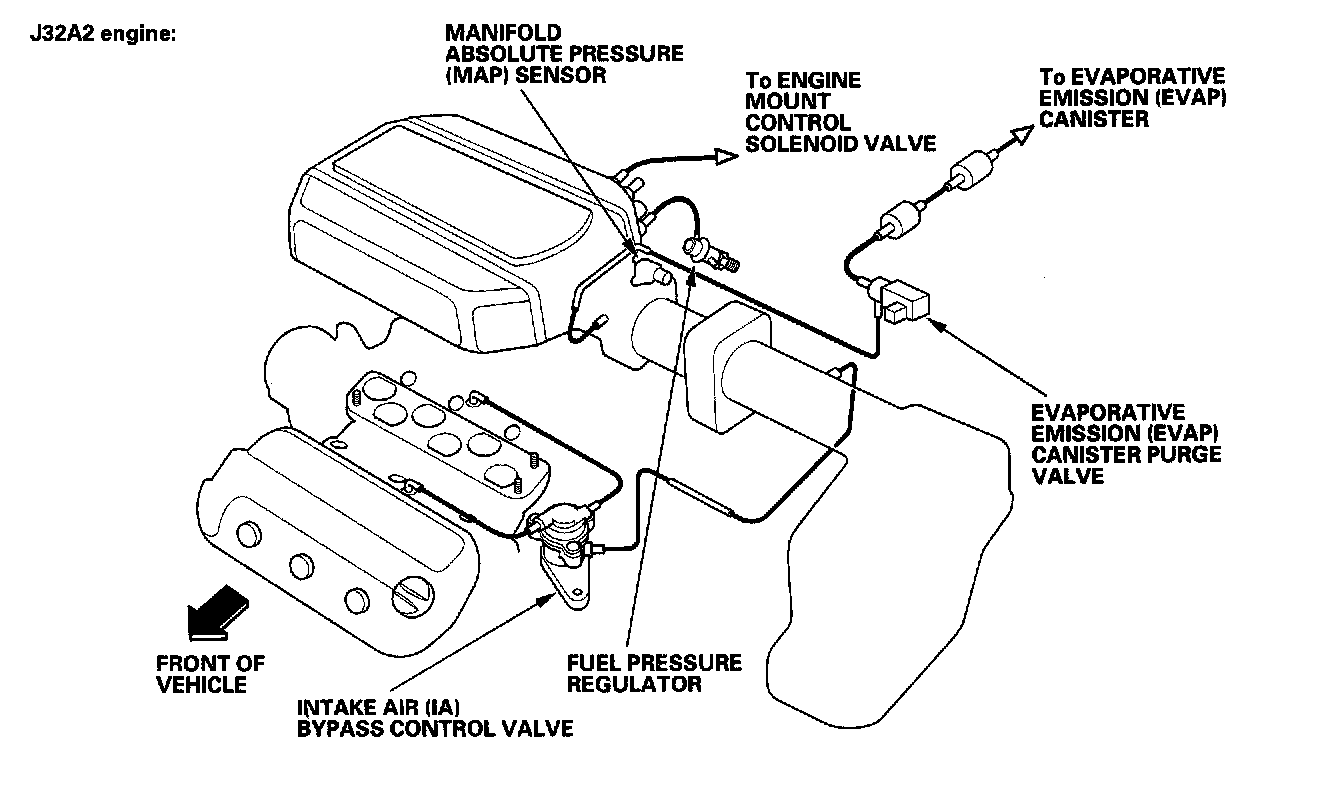 J32A2 engine:

MANIFOLD ABSOLUTE PRESSURE (MAP) SENSOR

To ENGINE MOUNT CONTROL SOLENOID VALVE

To EVAPORATIVE EMISSION (EVAP) CANISTER

EVAPORATIVE EMISSION (EVAP) CANISTER PURGE VALVE

FRONT OF VEHICLE

FUEL PRESSURE REGULATOR

INTAKE AIR (IA) BYPASS CONTROL VALVE