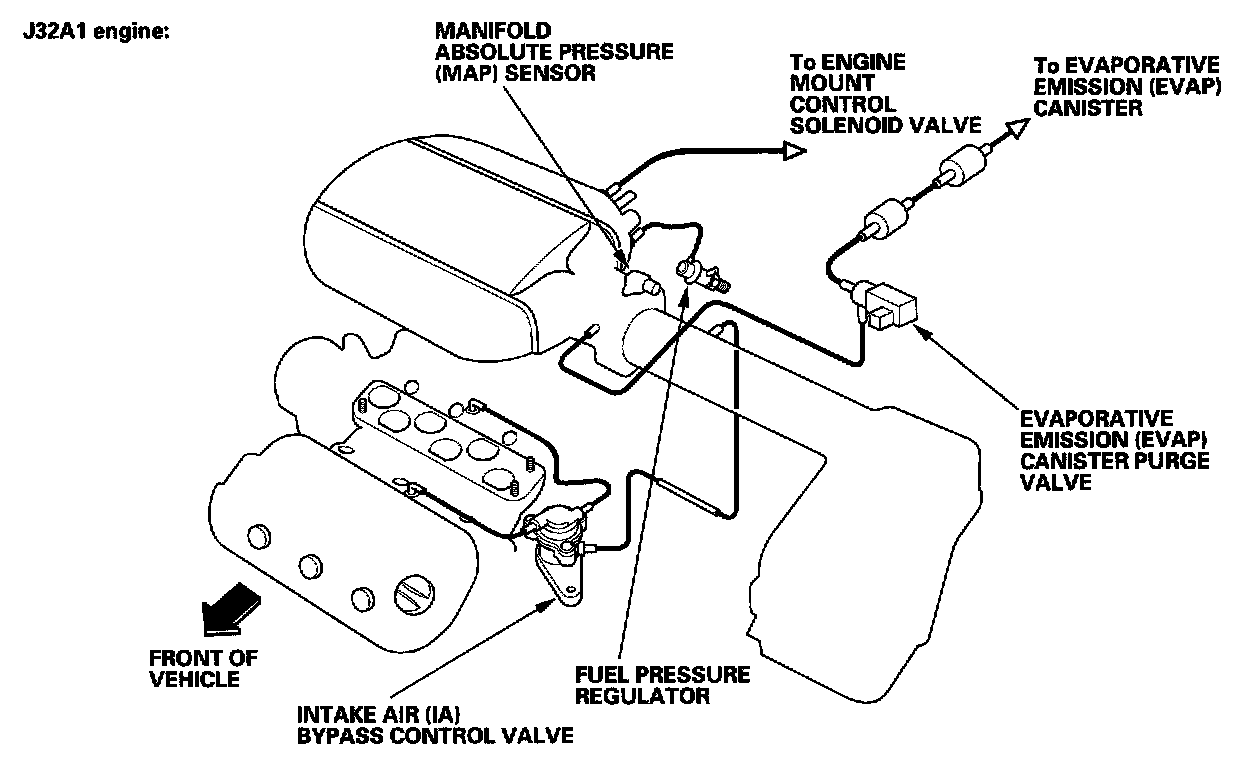 J32A1 engine:

MANIFOLD ABSOLUTE PRESSURE (MAP) SENSOR

To ENGINE MOUNT CONTROL SOLENOID VALVE

To EVAPORATIVE EMISSION (EVAP) CANISTER

EVAPORATIVE EMISSION (EVAP) CANISTER PURGE VALVE

FRONT OF VEHICLE

FUEL PRESSURE REGULATOR

INTAKE AIR (IA) BYPASS CONTROL VALVE