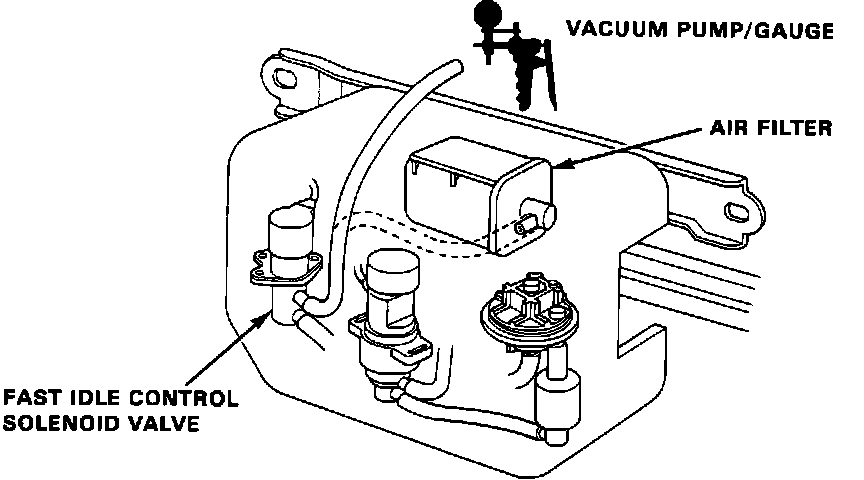 VACUUM PUMP/GAUGE

AIR FILTER

FAST IDLE CONTROL SOLENOID VALVE