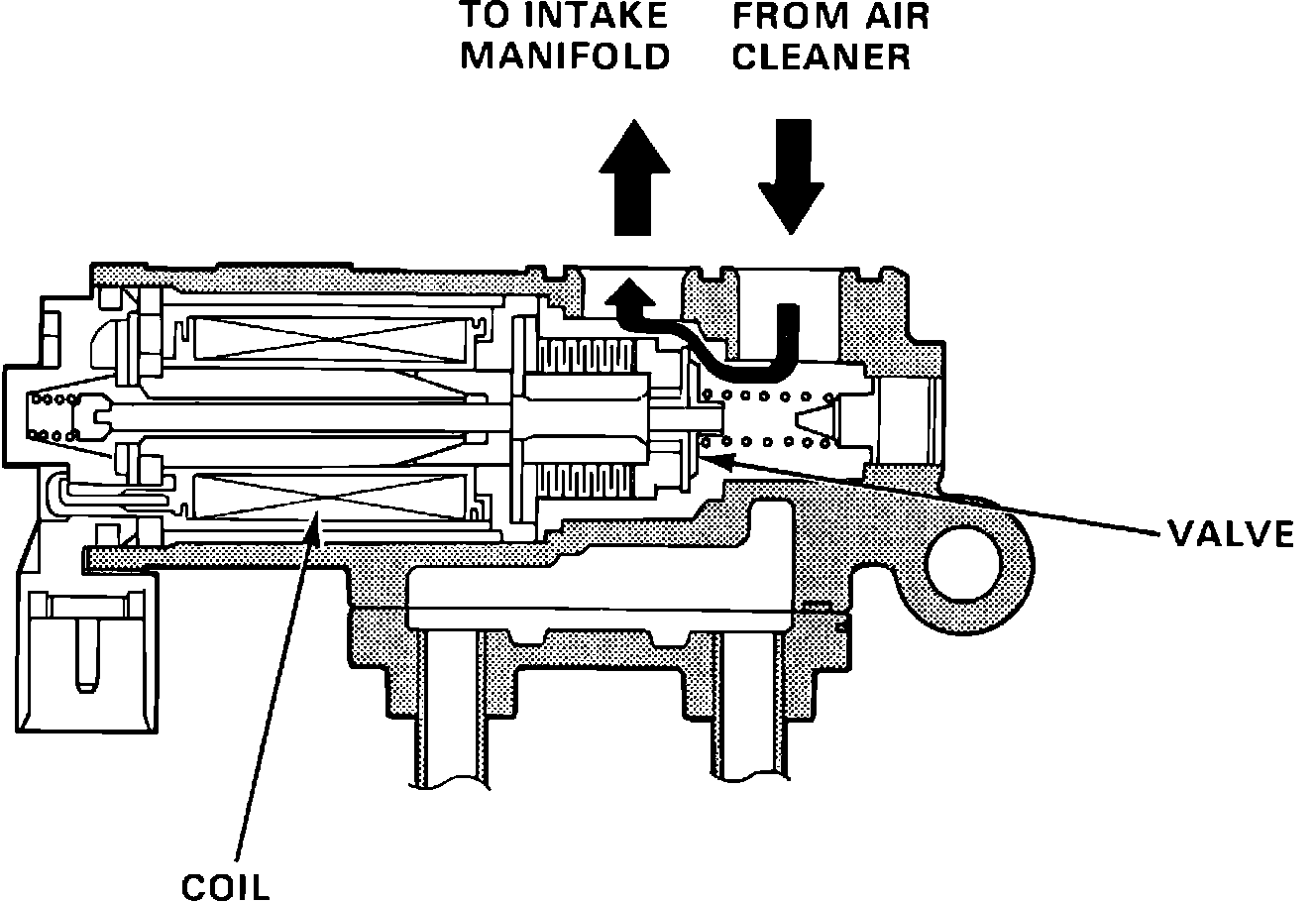 TO INTAKE MANIFOLD

FROM AIR CLEANER

VALVE

COIL