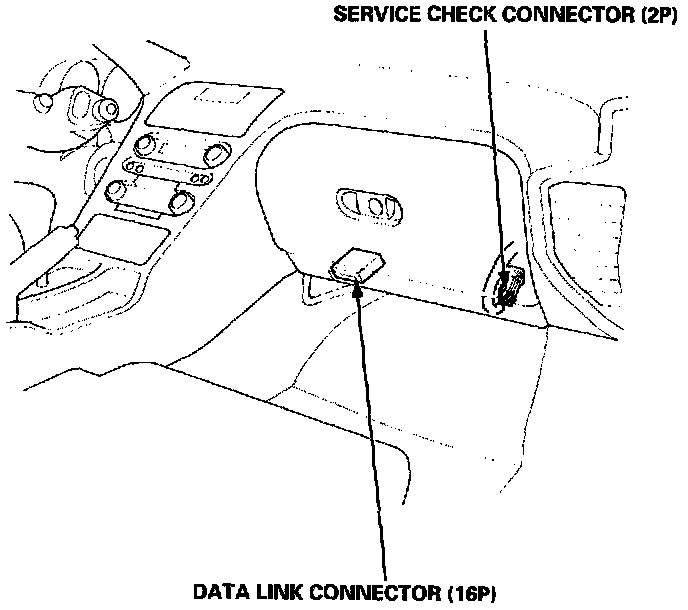 SERVICE CHECK CONNECTOR (2P)

DATA LINK CONNECTOR (16P)