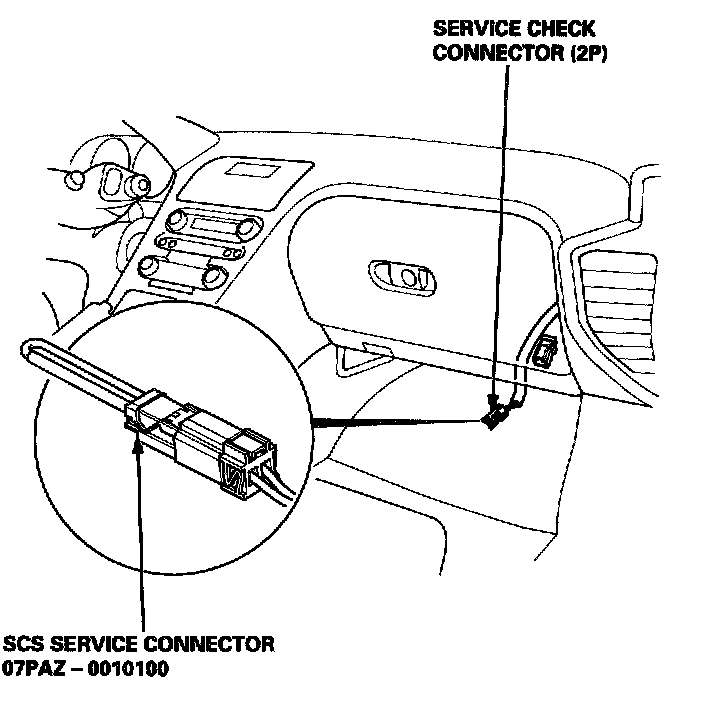 SERVICE CHECK CONNECTOR (2P)

SCS SERVICE CONNECTOR
07PAZ – 0010100