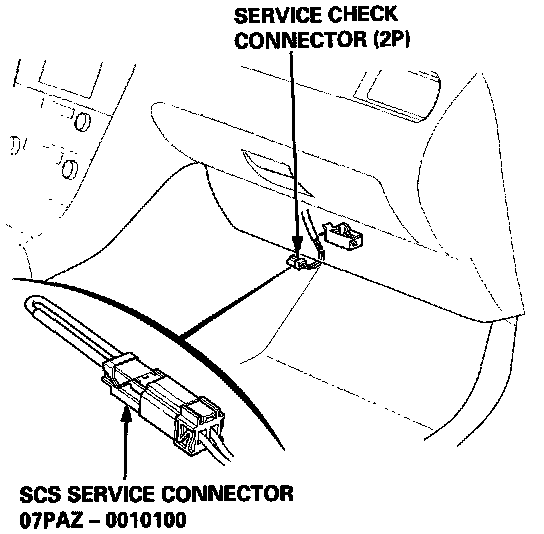 SERVICE CHECK CONNECTOR (2P)

SCS SERVICE CONNECTOR 07PAZ – 0010100