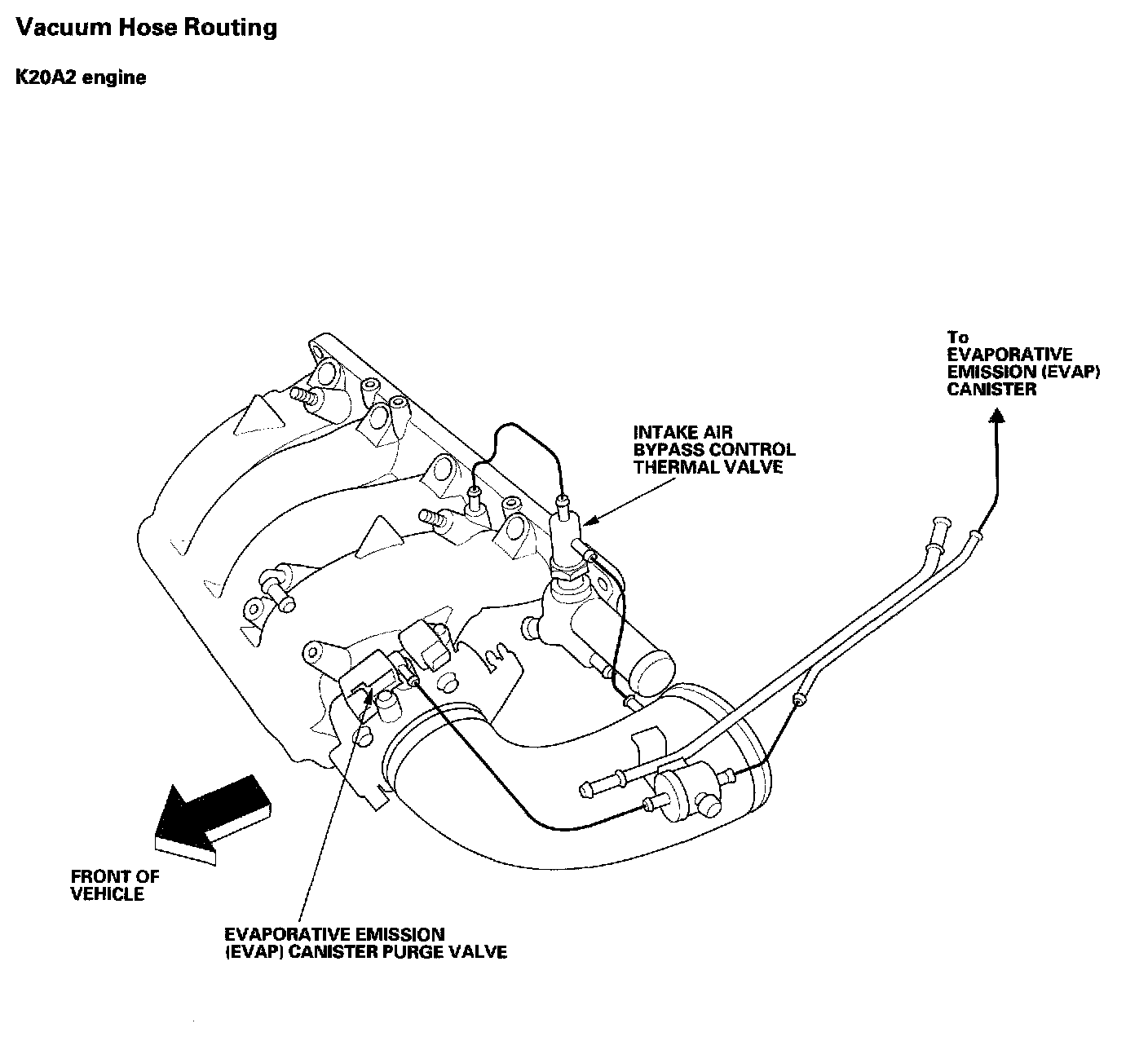 Vacuum Hose Routing

K20A2 engine

To
EVAPORATIVE
EMISSION (EVAP)
CANISTER

INTAKE AIR
BYPASS CONTROL
THERMAL VALVE

FRONT OF
VEHICLE

EVAPORATIVE EMISSION
(EVAP) CANISTER PURGE VALVE