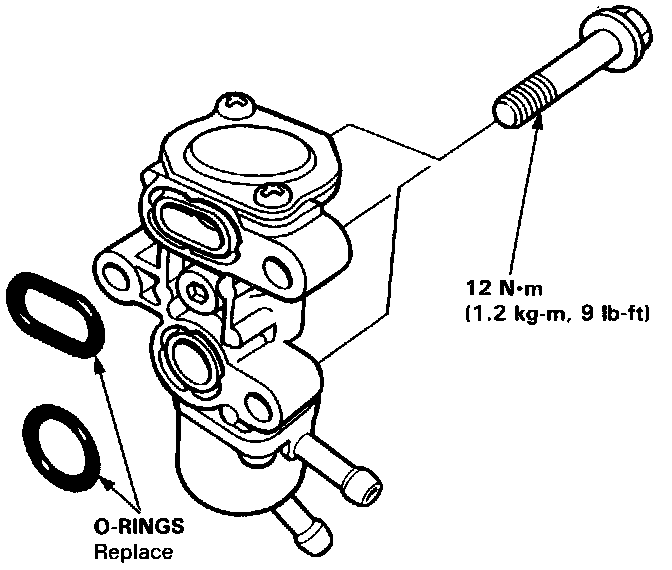 12 N·m
(1.2 kg-m, 9 lb-ft)

O-RINGS
Replace